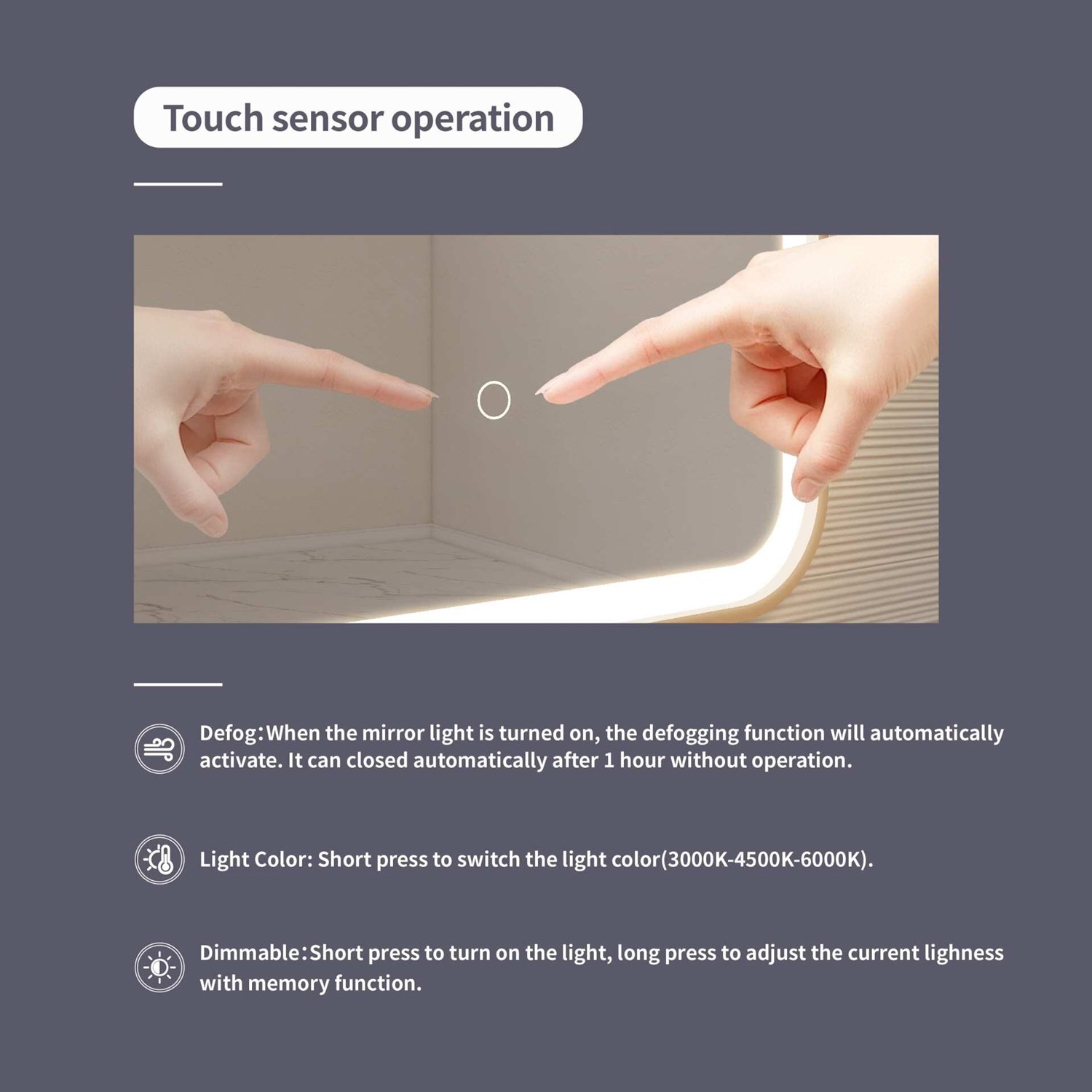 Touch sensor operation

Defog:When the mirror light is turned on, the defogging function will automatically activate. It can closed automatically after 1 hour without operation.

Light Color: Short press to switch the light color(3000K-4500K-6000K).

Dimmable:Short press to turn on the light, long press to adjust the current lighness with memory function.