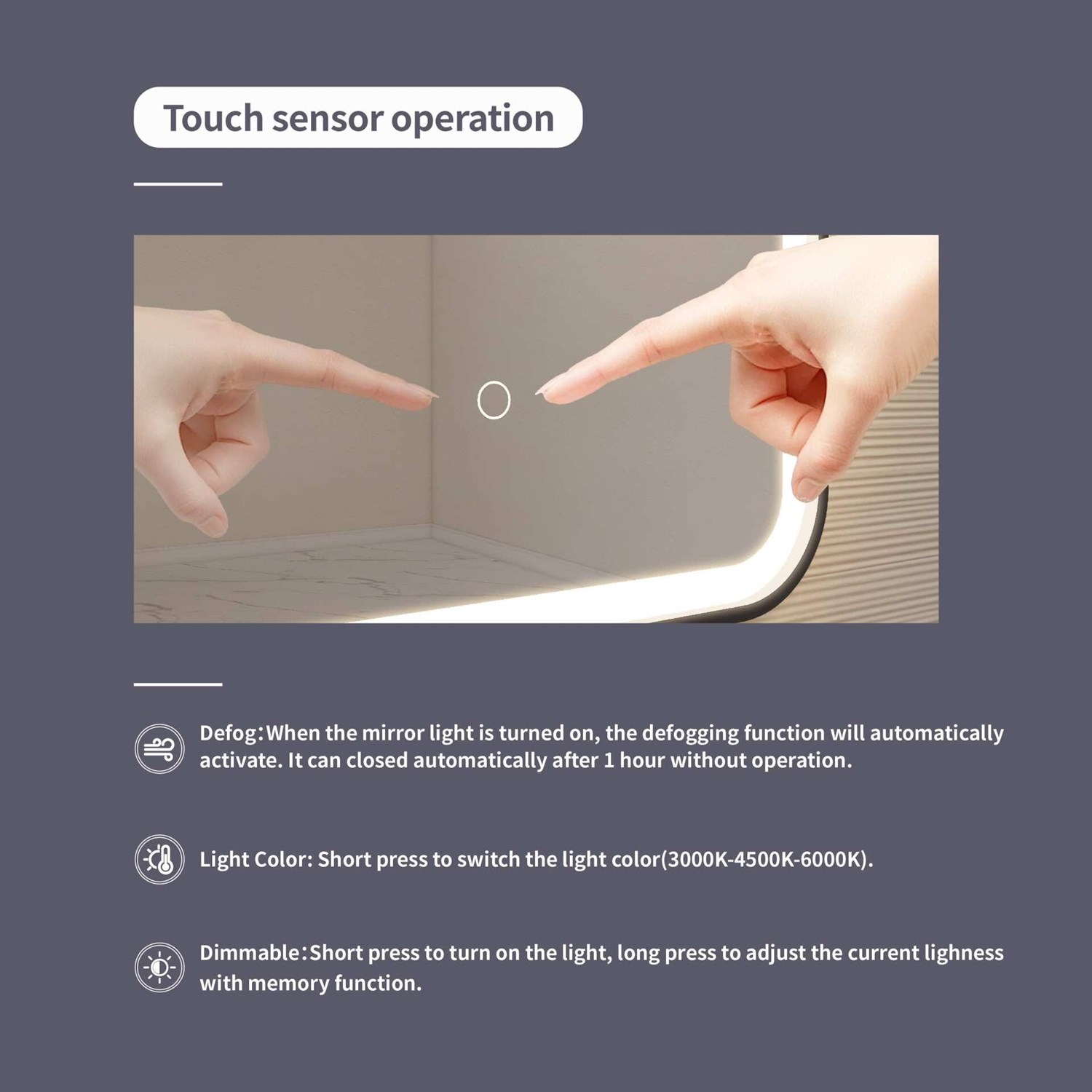 Touch sensor operation

Defog:When the mirror light is turned on, the defogging function will automatically activate. It can closed automatically after 1 hour without operation.

Light Color: Short press to switch the light color(3000K-4500K-6000K).

Dimmable:Short press to turn on the light, long press to adjust the current lighness with memory function.