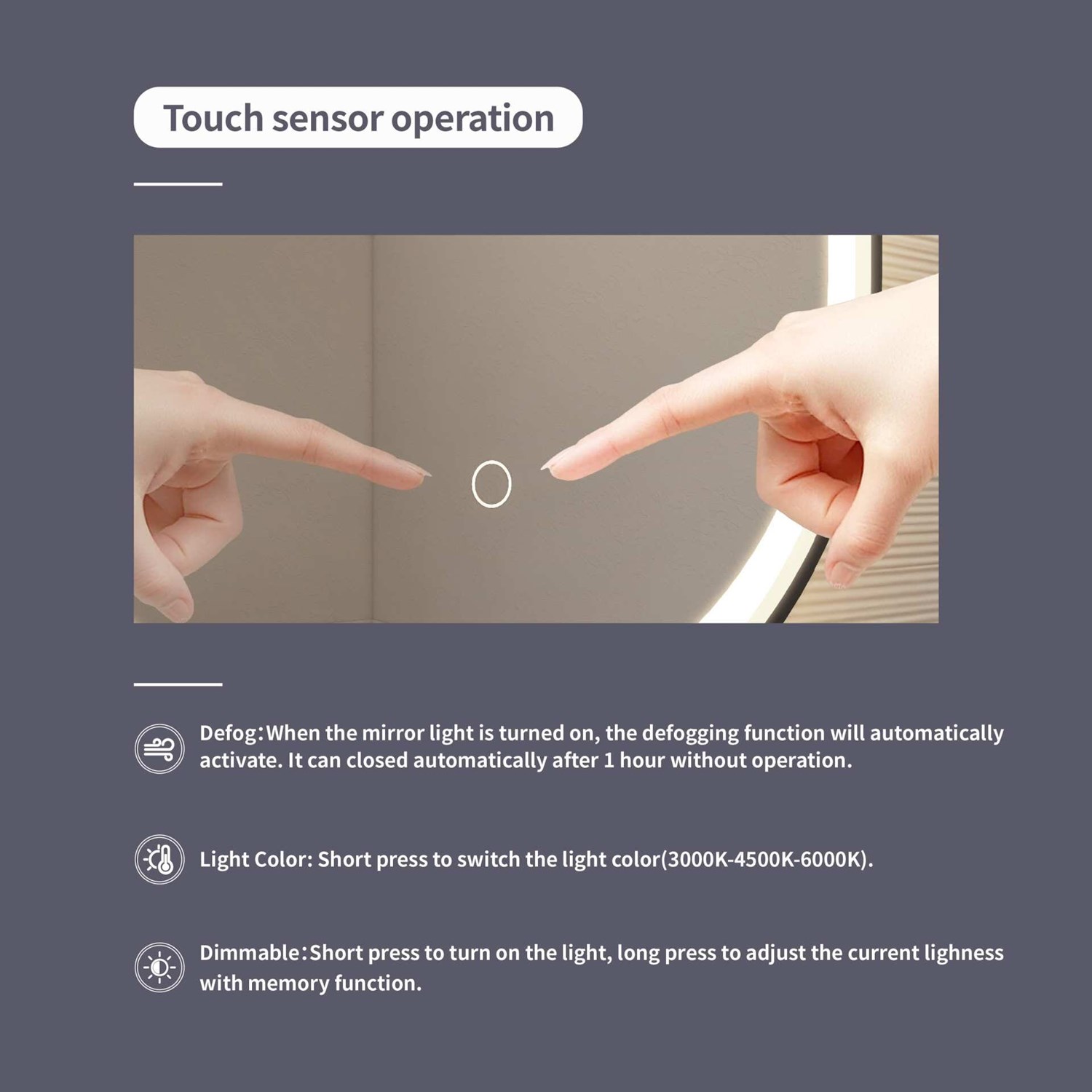 Touch sensor operation

Defog:When the mirror light is turned on, the defogging function will automatically activate. It can closed automatically after 1 hour without operation.

Light Color: Short press to switch the light color(3000K-4500K-6000K).

Dimmable:Short press to turn on the light, long press to adjust the current lighness with memory function.