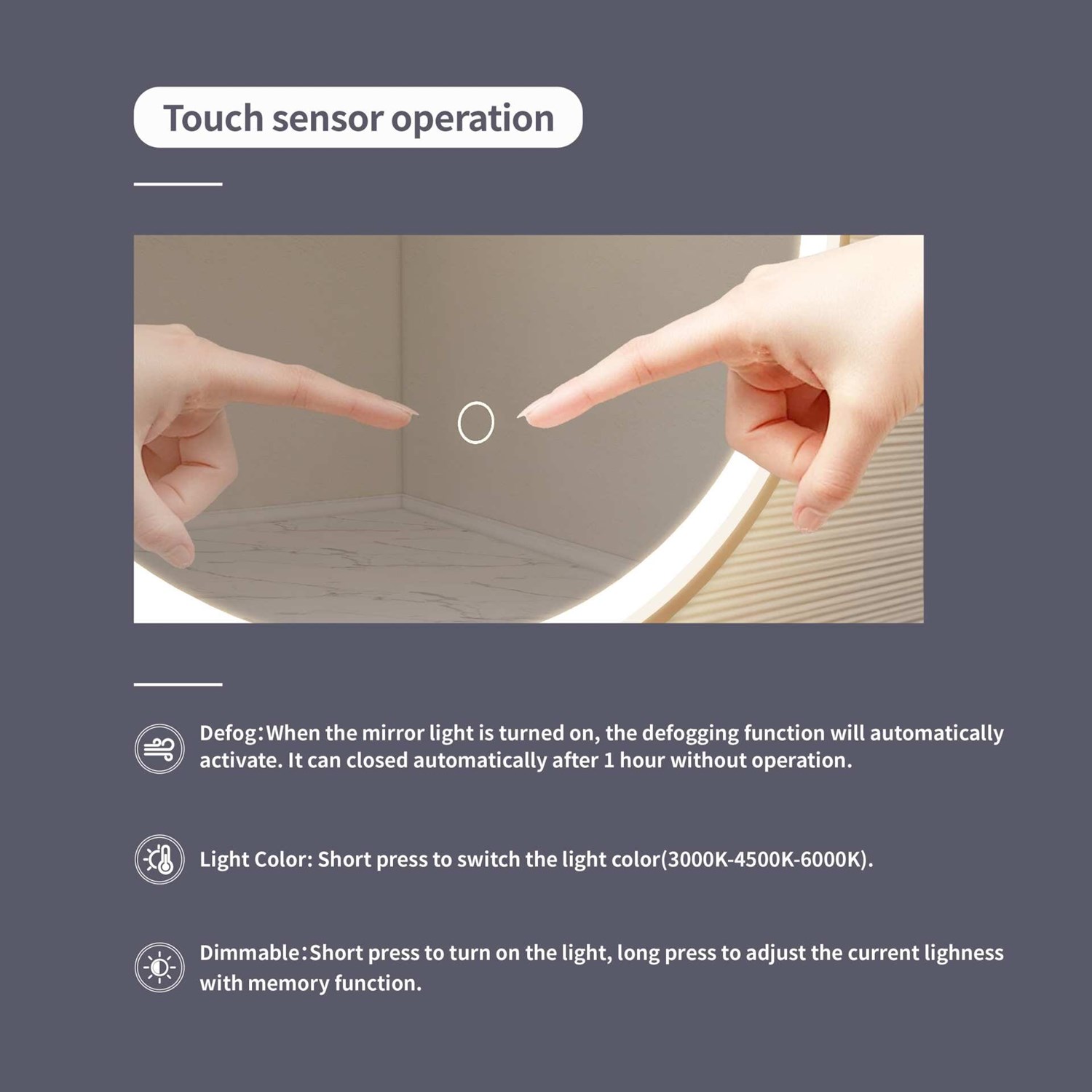 Touch sensor operation

Defog:When the mirror light is turned on, the defogging function will automatically activate. It can closed automatically after 1 hour without operation.

Light Color: Short press to switch the light color(3000K-4500K-6000K).

Dimmable:Short press to turn on the light, long press to adjust the current lighness with memory function.