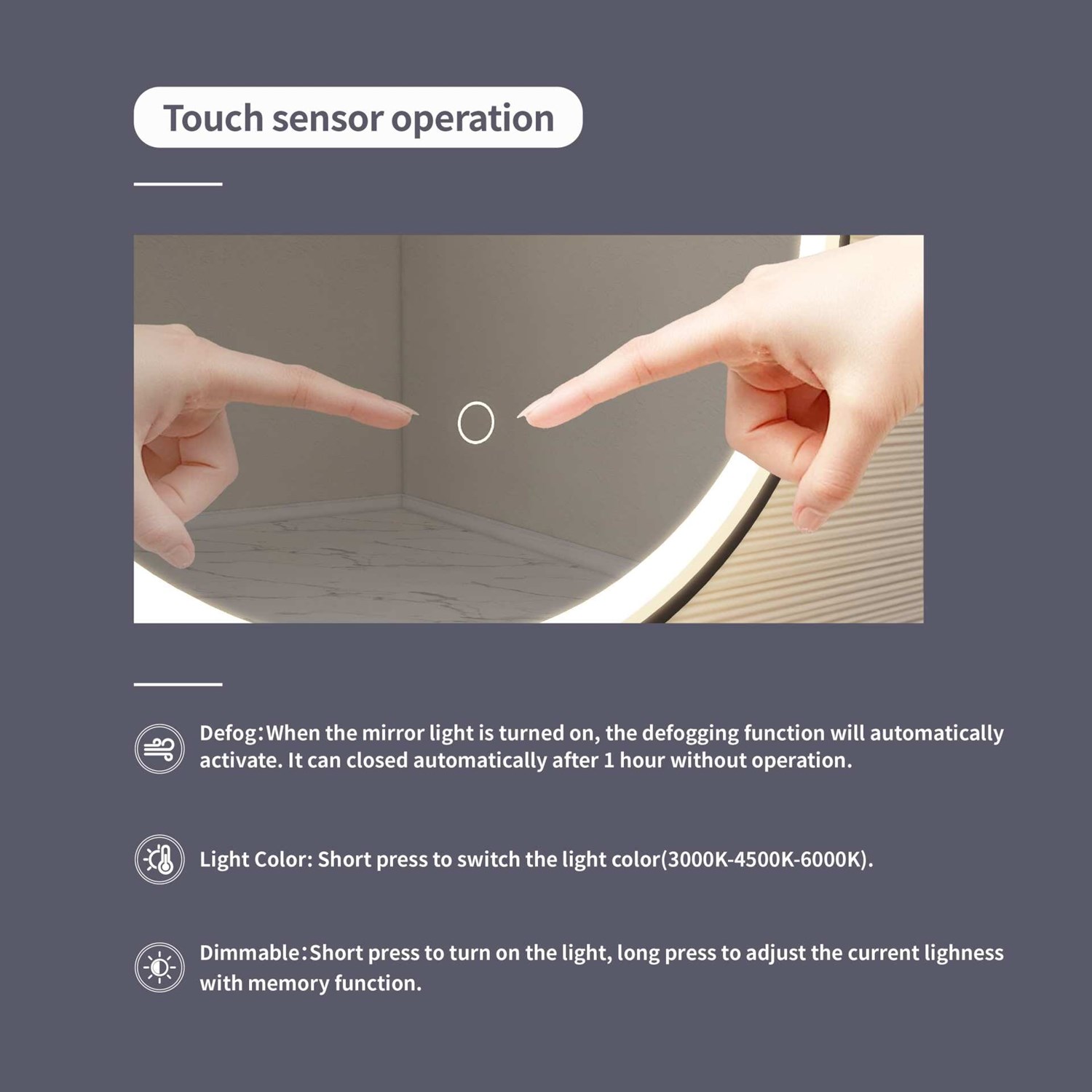 Touch sensor operation

Defog:When the mirror light is turned on, the defogging function will automatically activate. It can closed automatically after 1 hour without operation.

Light Color: Short press to switch the light color(3000K-4500K-6000K).

Dimmable:Short press to turn on the light, long press to adjust the current lighness with memory function.