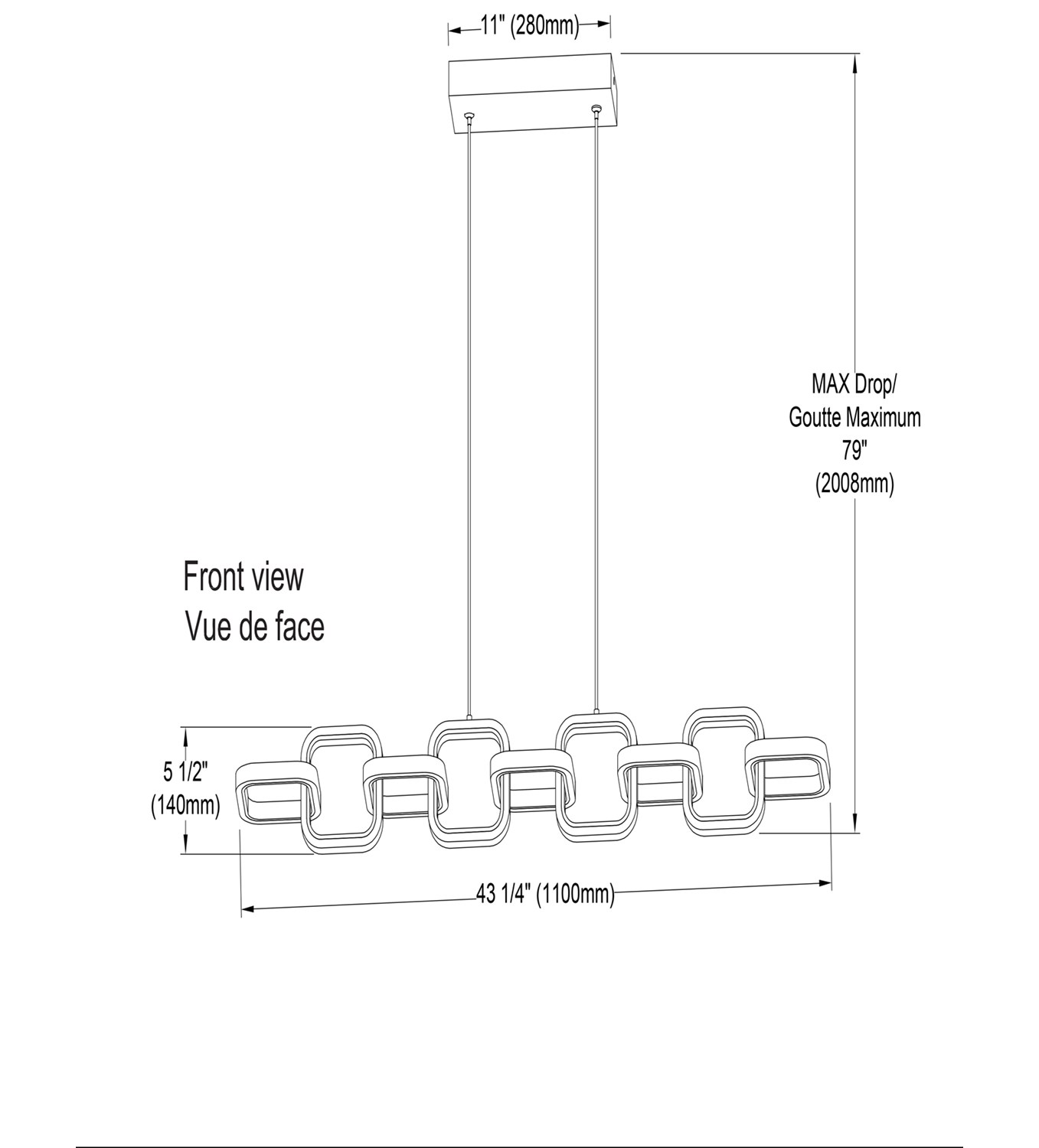 11" (280mm)

MAX Drop/
Goutte Maximum
79"
(2008mm)

Front view
Vue de face

5 1/2"
(140mm)

43 1/4" (1100mm)