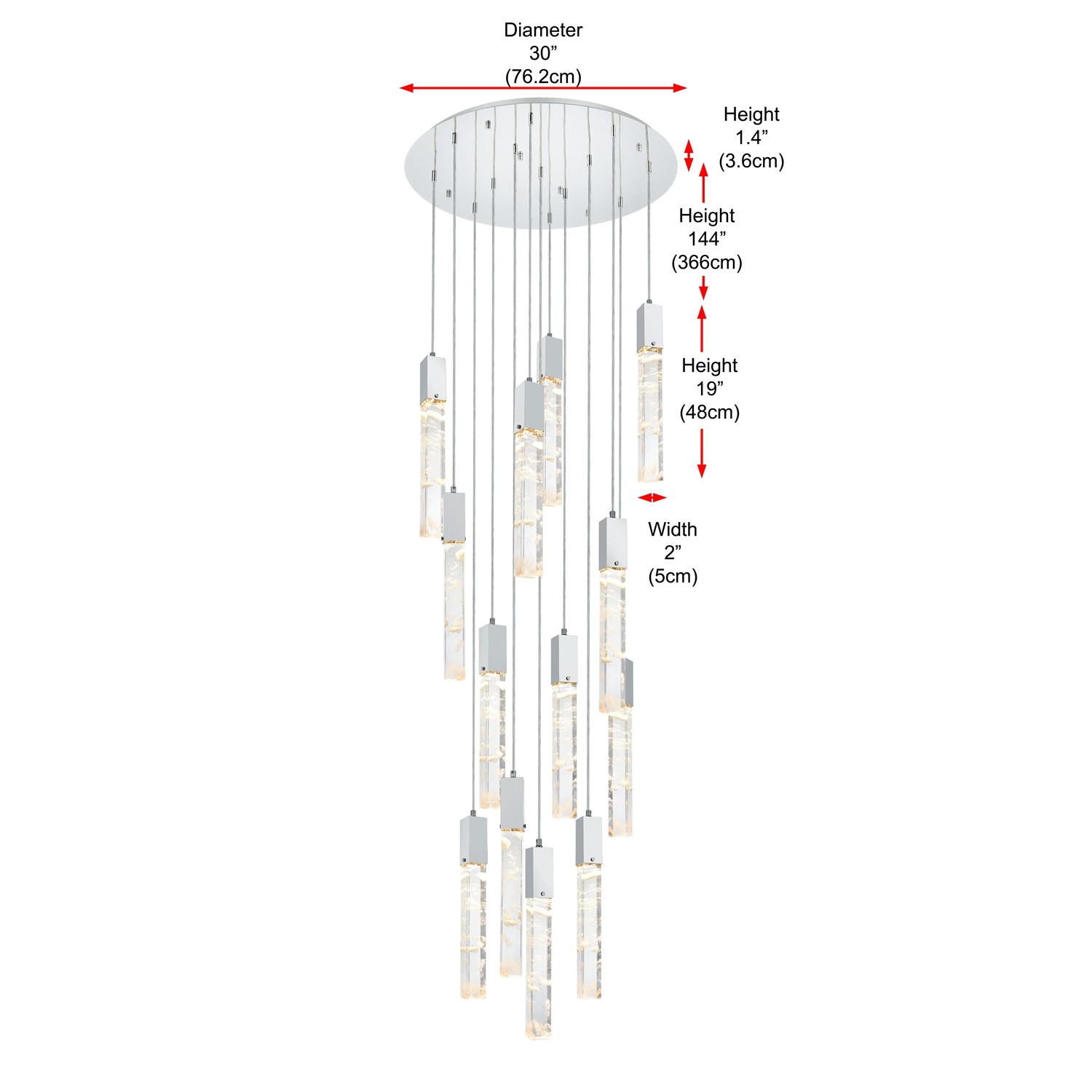 Diameter
30”
(76.2cm)

Height
1.4”
(3.6cm)

Height
144”
(366cm)

Height
19”
(48cm)

Width
2”
(5cm)