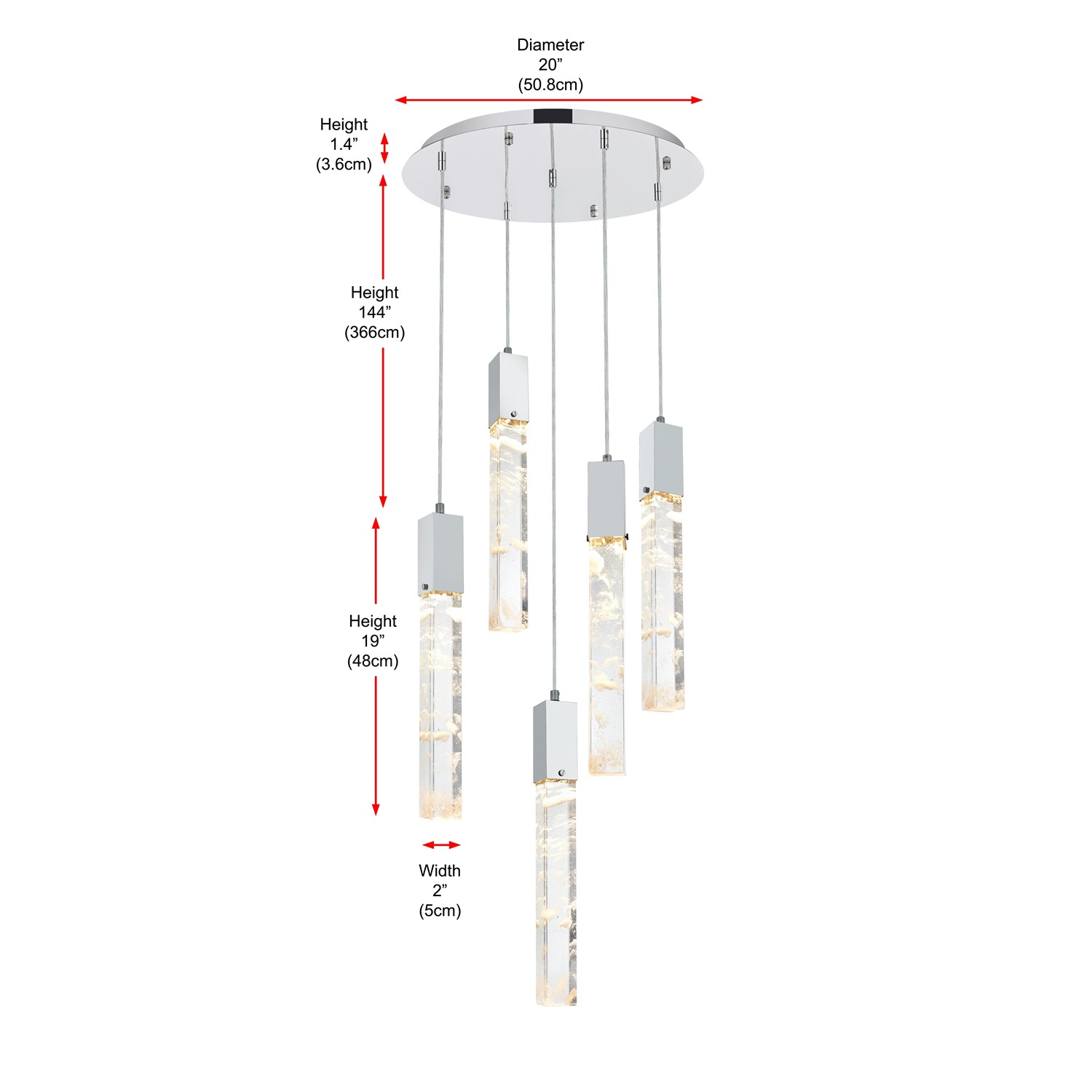 Diameter
20”
(50.8cm)

Height
1.4”
(3.6cm)

Height
144”
(366cm)

Height
19”
(48cm)

Width
2”
(5cm)