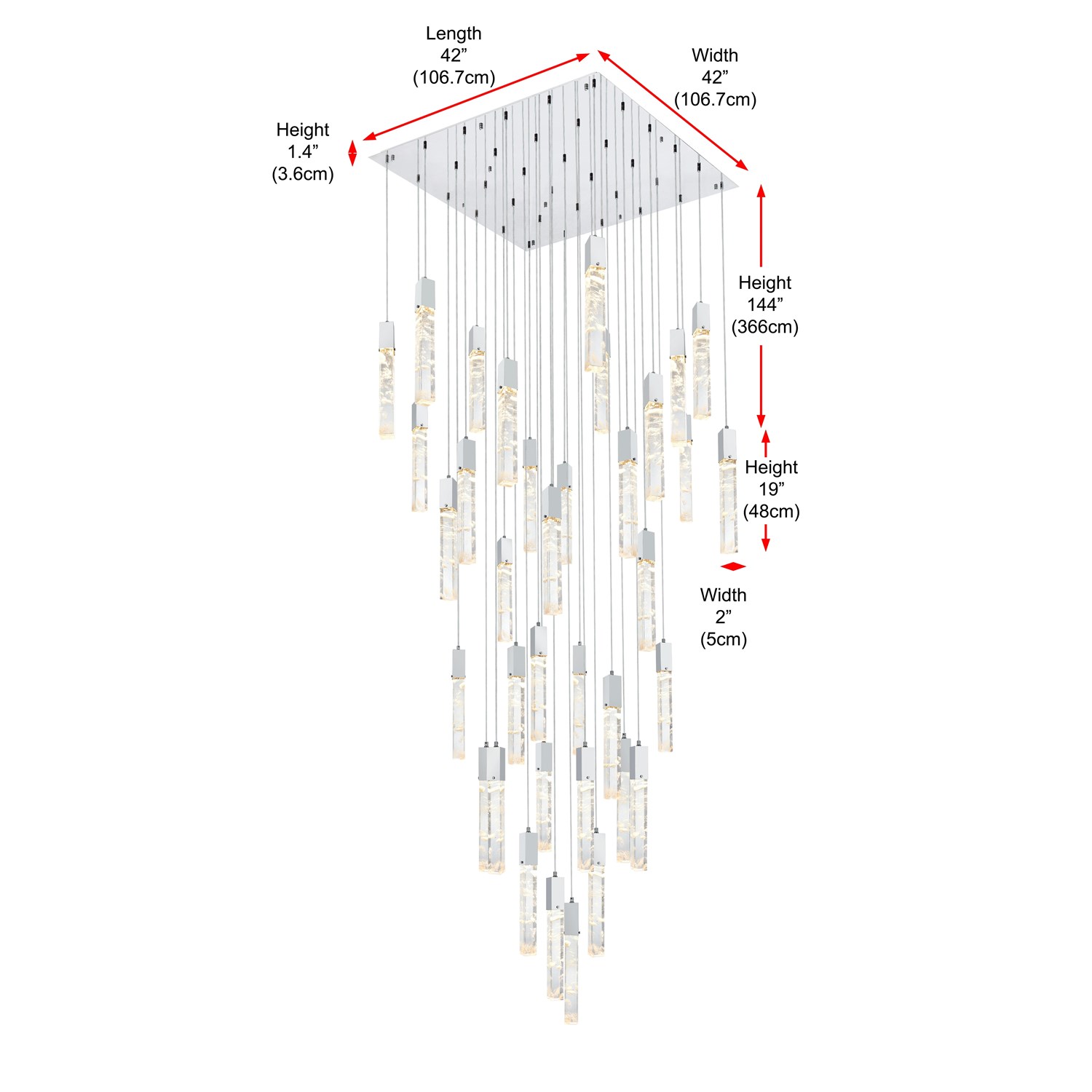 Length
42”
(106.7cm)

Width
42”
(106.7cm)

Height
1.4”
(3.6cm)

Height
144”
(366cm)

Height
19”
(48cm)

Width
2”
(5cm)