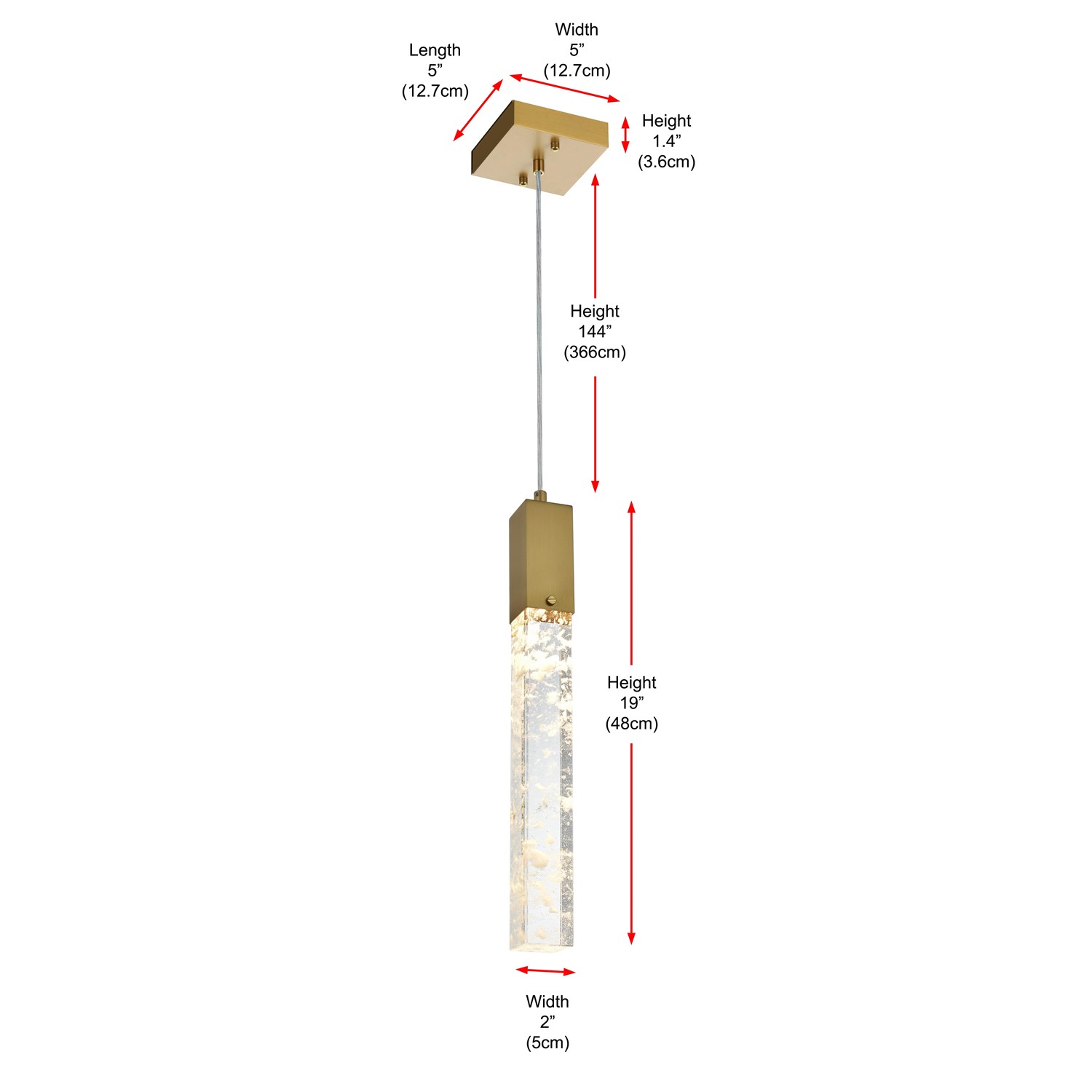 Length
5”
(12.7cm)

Width
5”
(12.7cm)

Height
1.4”
(3.6cm)

Height
144”
(366cm)

Height
19”
(48cm)

Width
2”
(5cm)