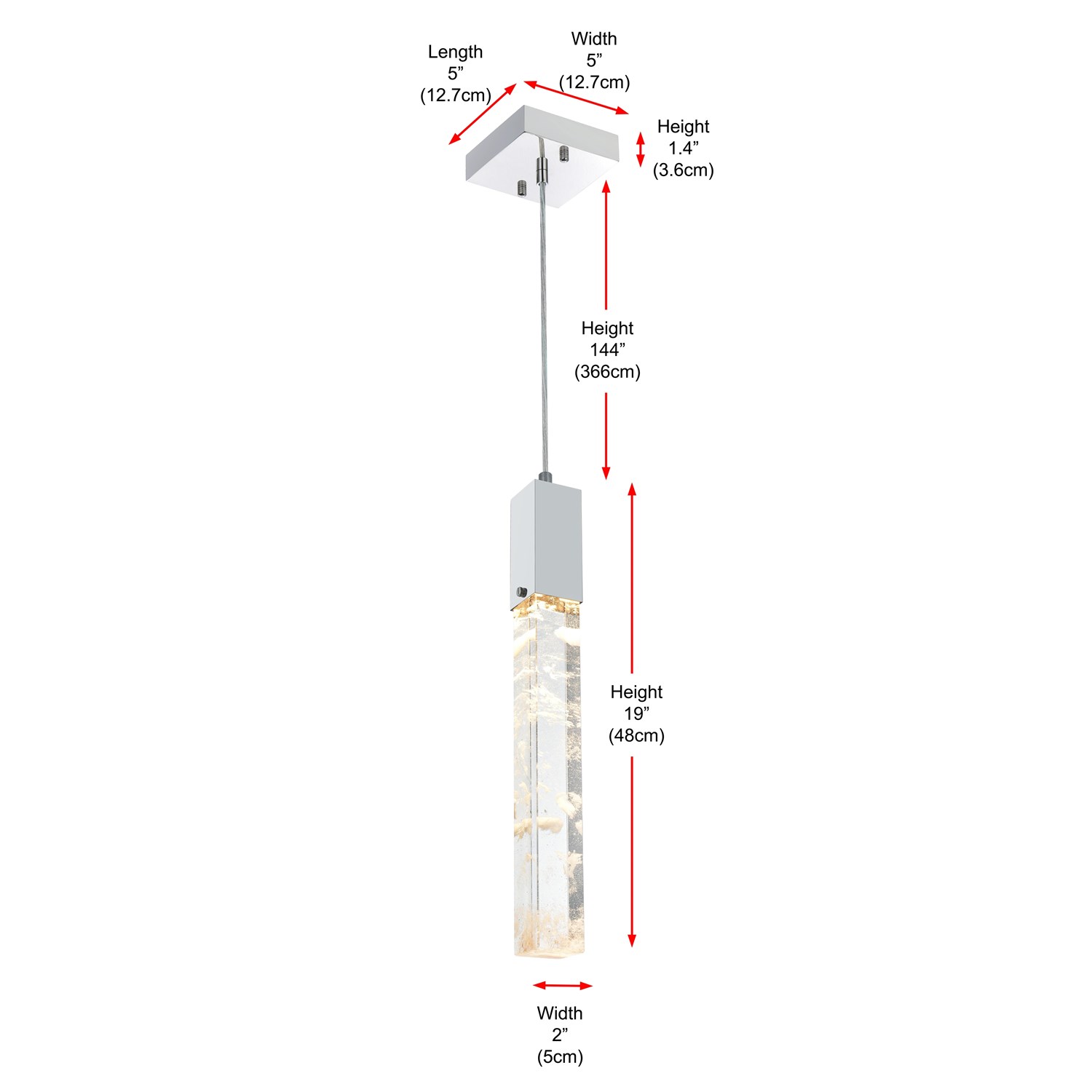 Length
5”
(12.7cm)

Width
5”
(12.7cm)

Height
1.4”
(3.6cm)

Height
144”
(366cm)

Height
19”
(48cm)

Width
2”
(5cm)