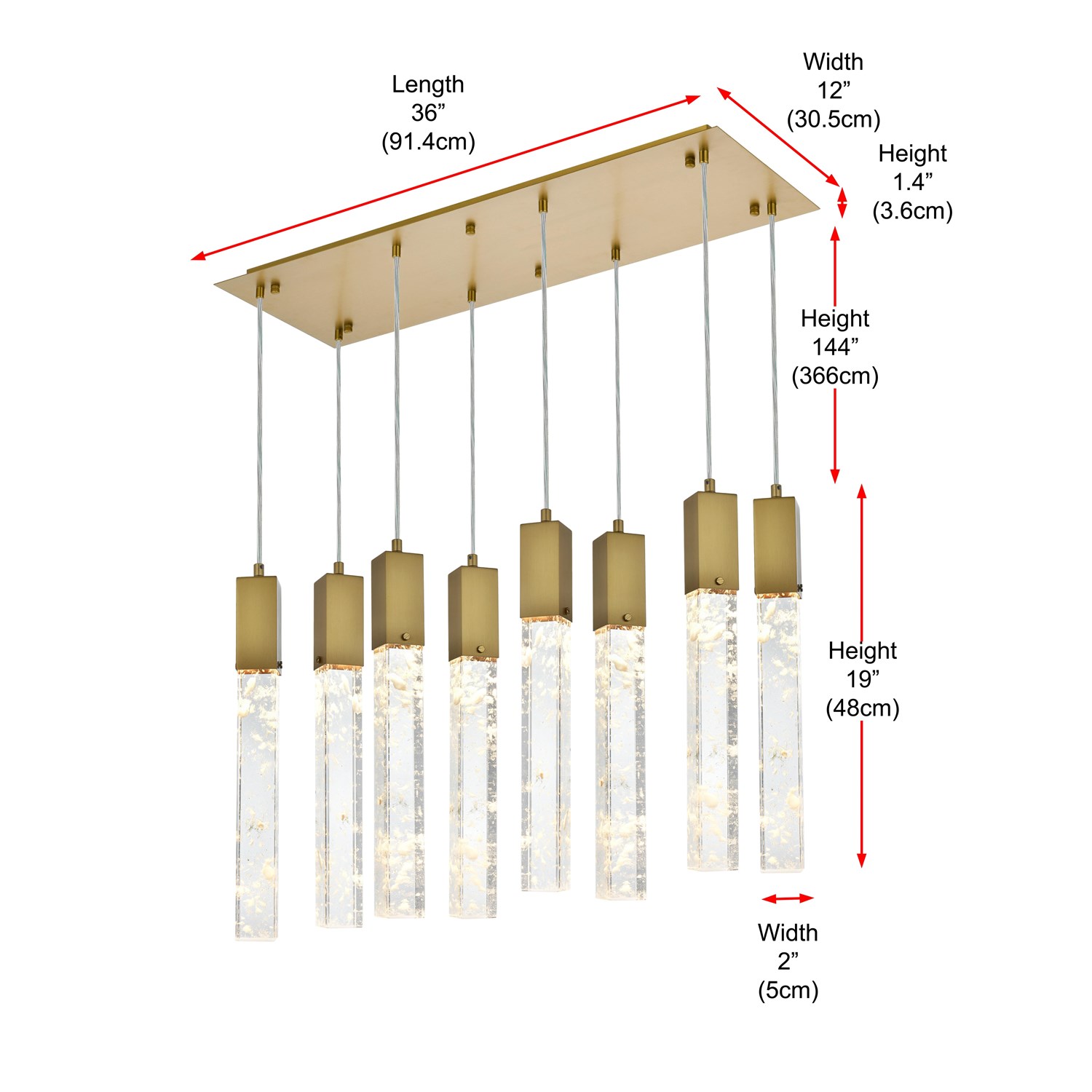 Length
36”
(91.4cm)

Width
12”
(30.5cm)

Height
1.4”
(3.6cm)

Height
144”
(366cm)

Height
19”
(48cm)

Width
2”
(5cm)