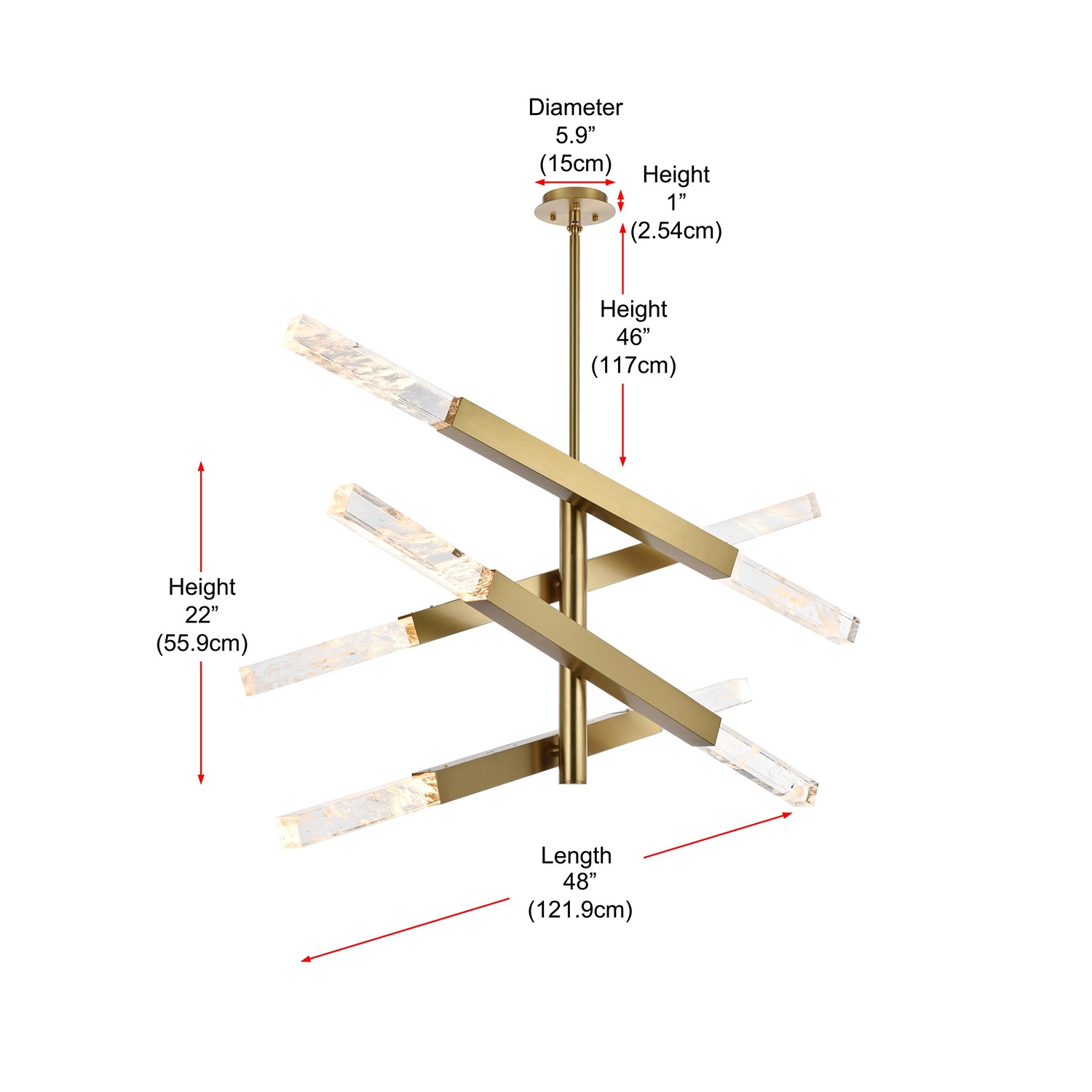 Diameter
5.9”
(15cm)

Height
1”
(2.54cm)

Height
46”
(117cm)

Height
22”
(55.9cm)

Length
48”
(121.9cm)