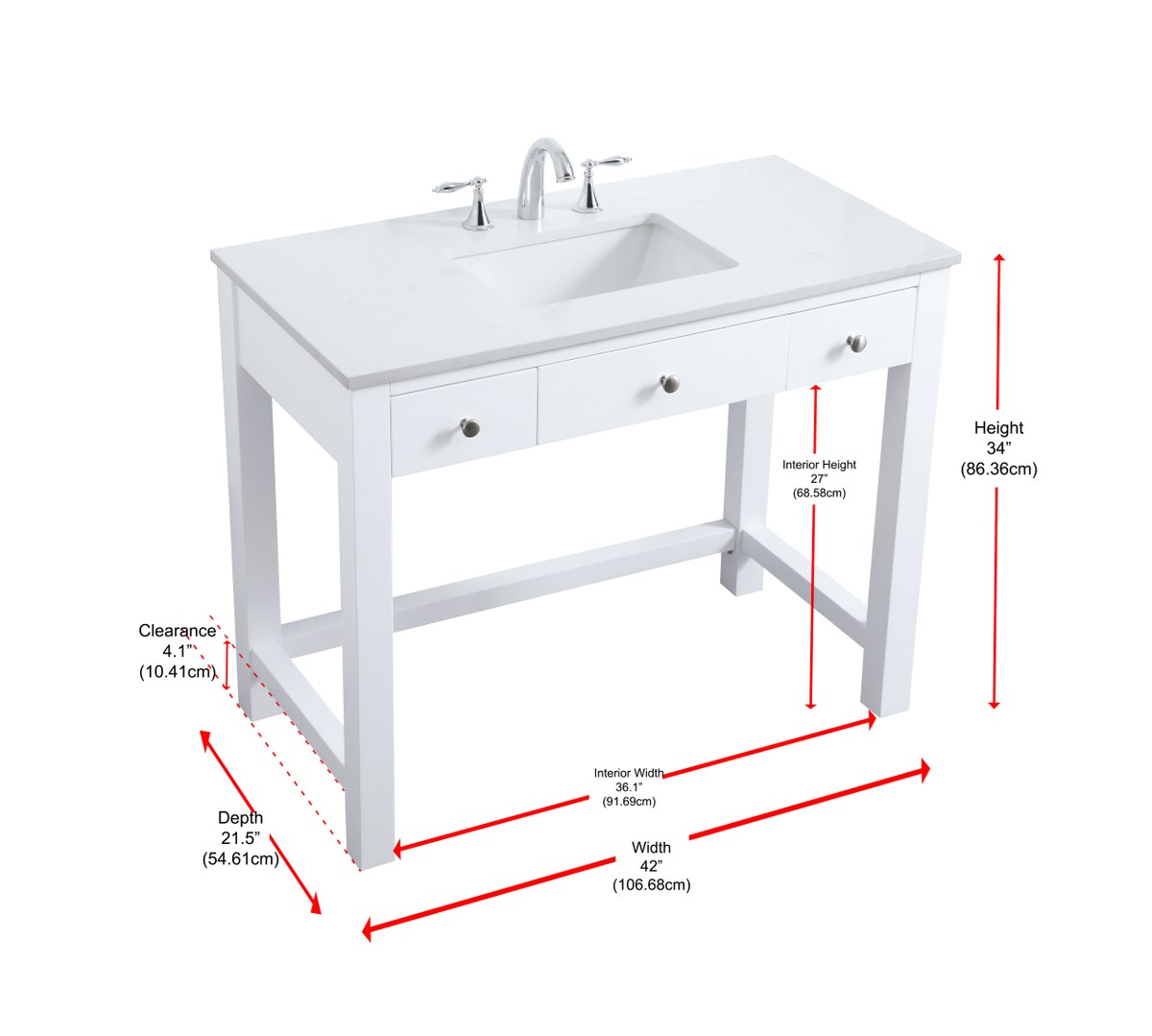 Height
34”
(86.36cm)

Interior Height
27”
(68.58cm)

Clearance
4.1”
(10.41cm)

Interior Width
36.1”
(91.69cm)

Depth
21.5”
(54.61cm)

Width
42”
(106.68cm)