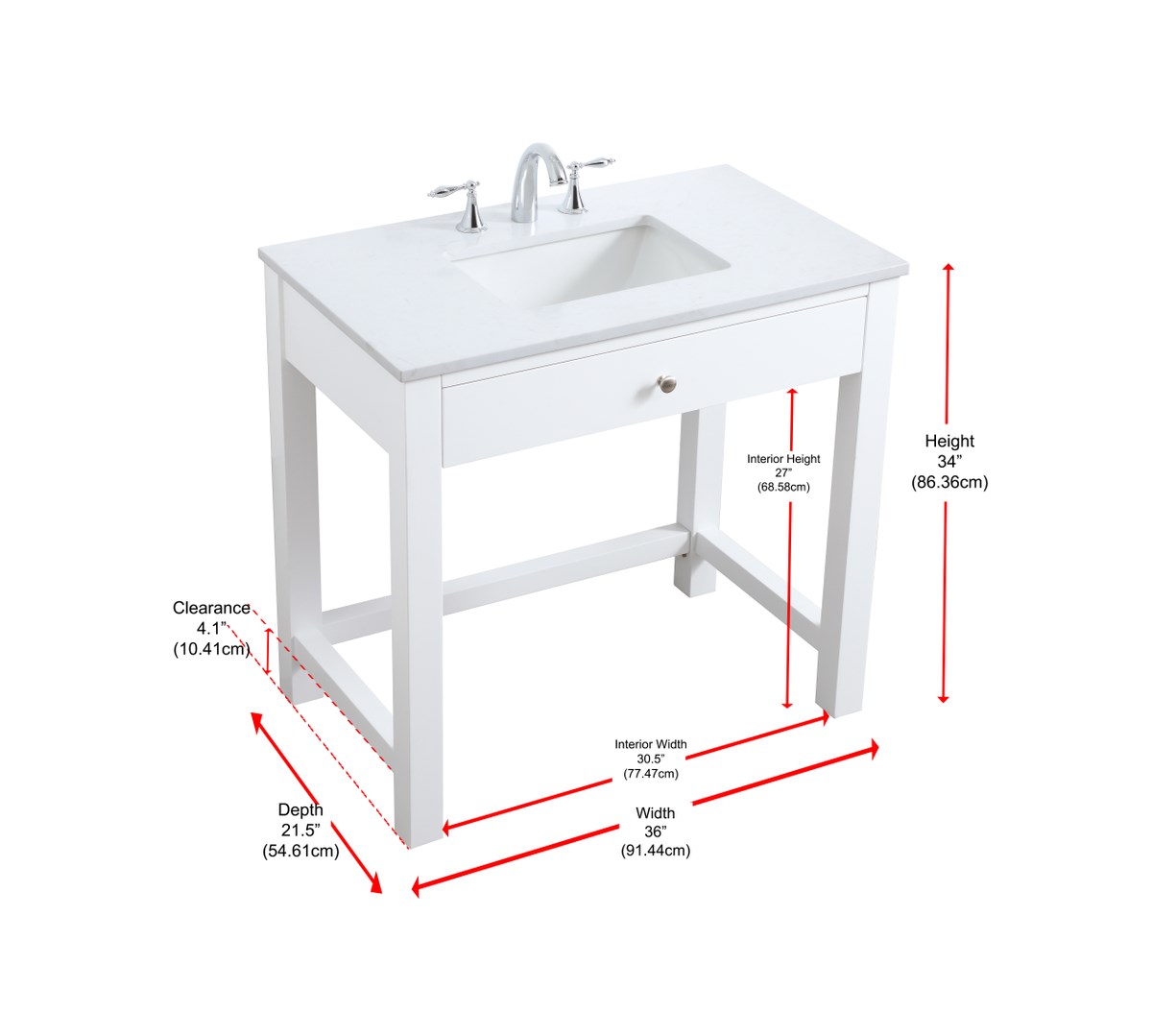 Height
34”
(86.36cm)

Interior Height
27”
(68.58cm)

Clearance
4.1”
(10.41cm)

Interior Width
30.5”
(77.47cm)

Depth
21.5”
(54.61cm)

Width
36”
(91.44cm)