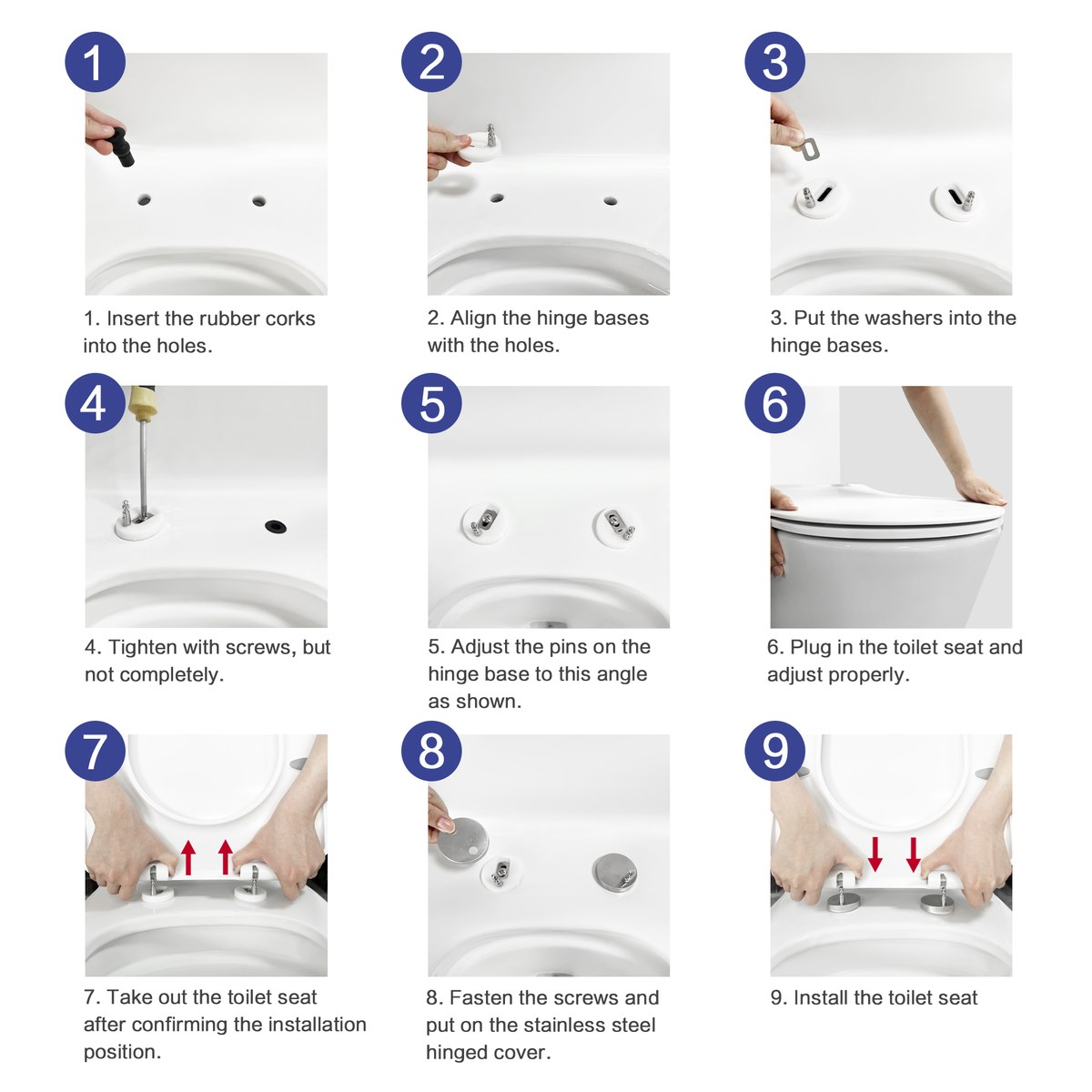 1

1. Insert the rubber corks into the holes.

2

2. Align the hinge bases with the holes.

3

3. Put the washers into the hinge bases.

4

4. Tighten with screws, but not completely.

5

5. Adjust the pins on the hinge base to this angle as shown.

6

6. Plug in the toilet seat and adjust properly.

7

7. Take out the toilet seat after confirming the installation position.

8

8. Fasten the screws and put on the stainless steel hinged cover.

9

9. Install the toilet seat