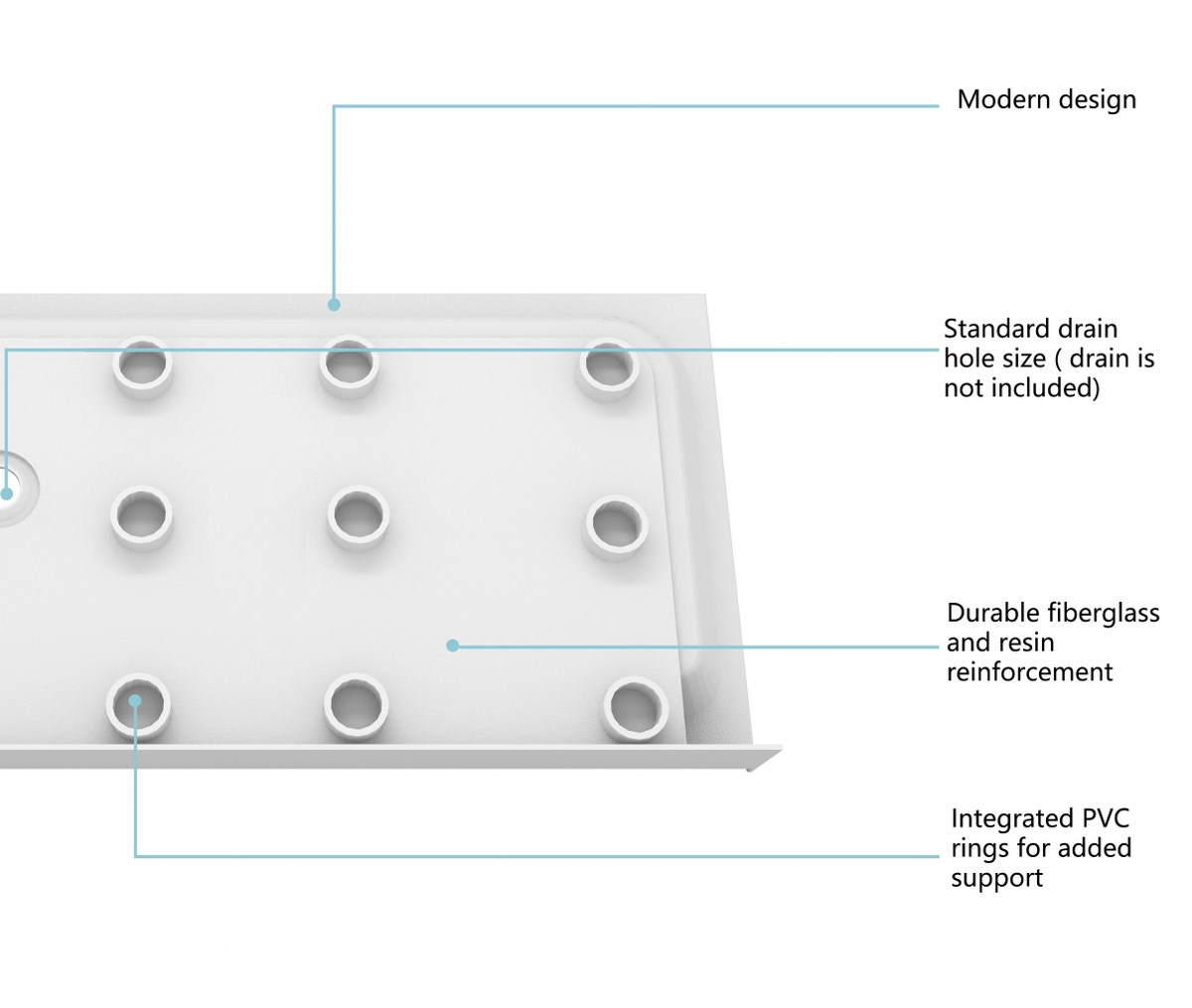 Modern design

Standard drain hole size ( drain is not included)

Durable fiberglass and resin reinforcement

Integrated PVC rings for added support