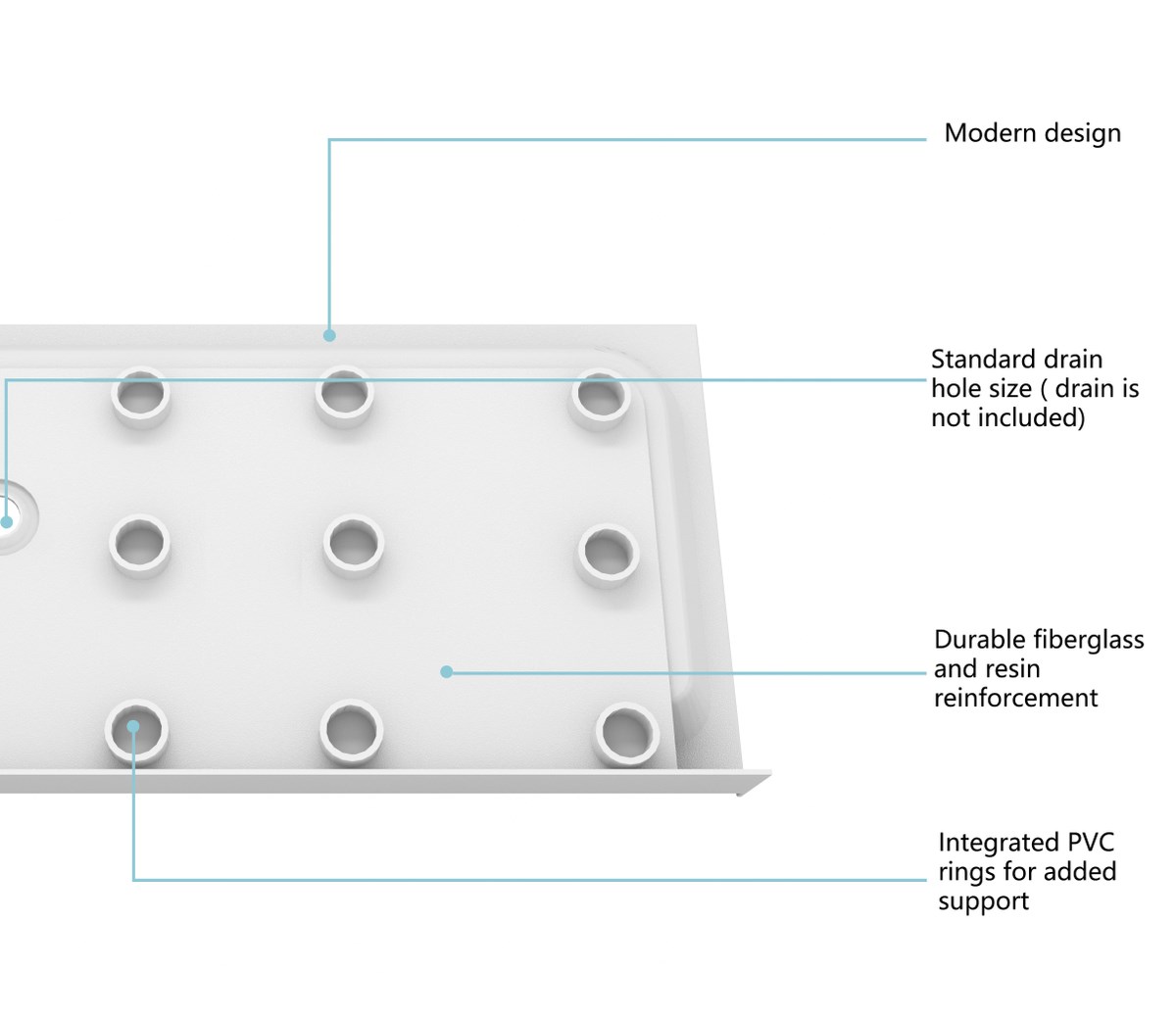 Modern design

Standard drain hole size ( drain is not included)

Durable fiberglass and resin reinforcement

Integrated PVC rings for added support