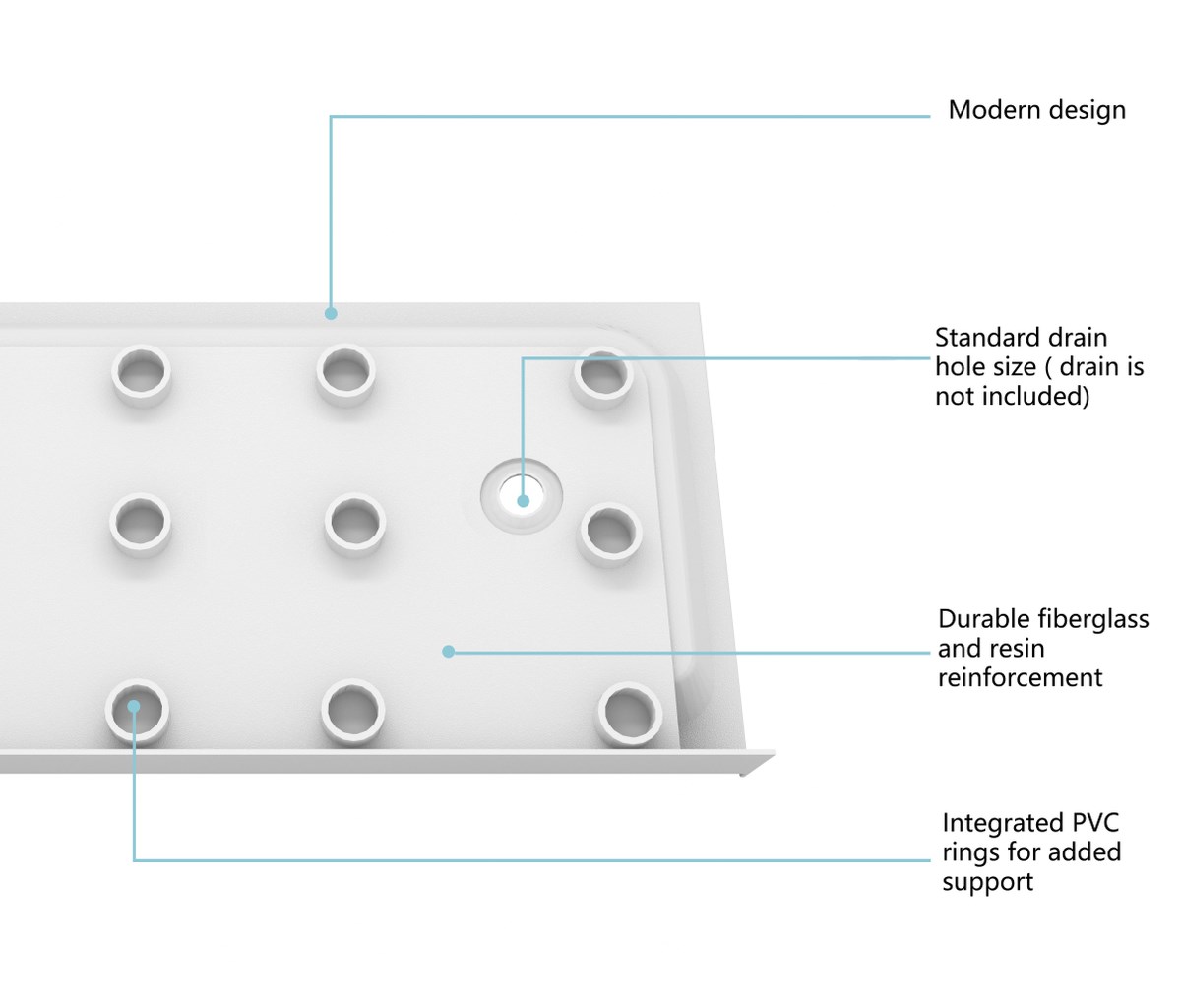 Modern design

Standard drain hole size ( drain is not included)

Durable fiberglass and resin reinforcement

Integrated PVC rings for added support