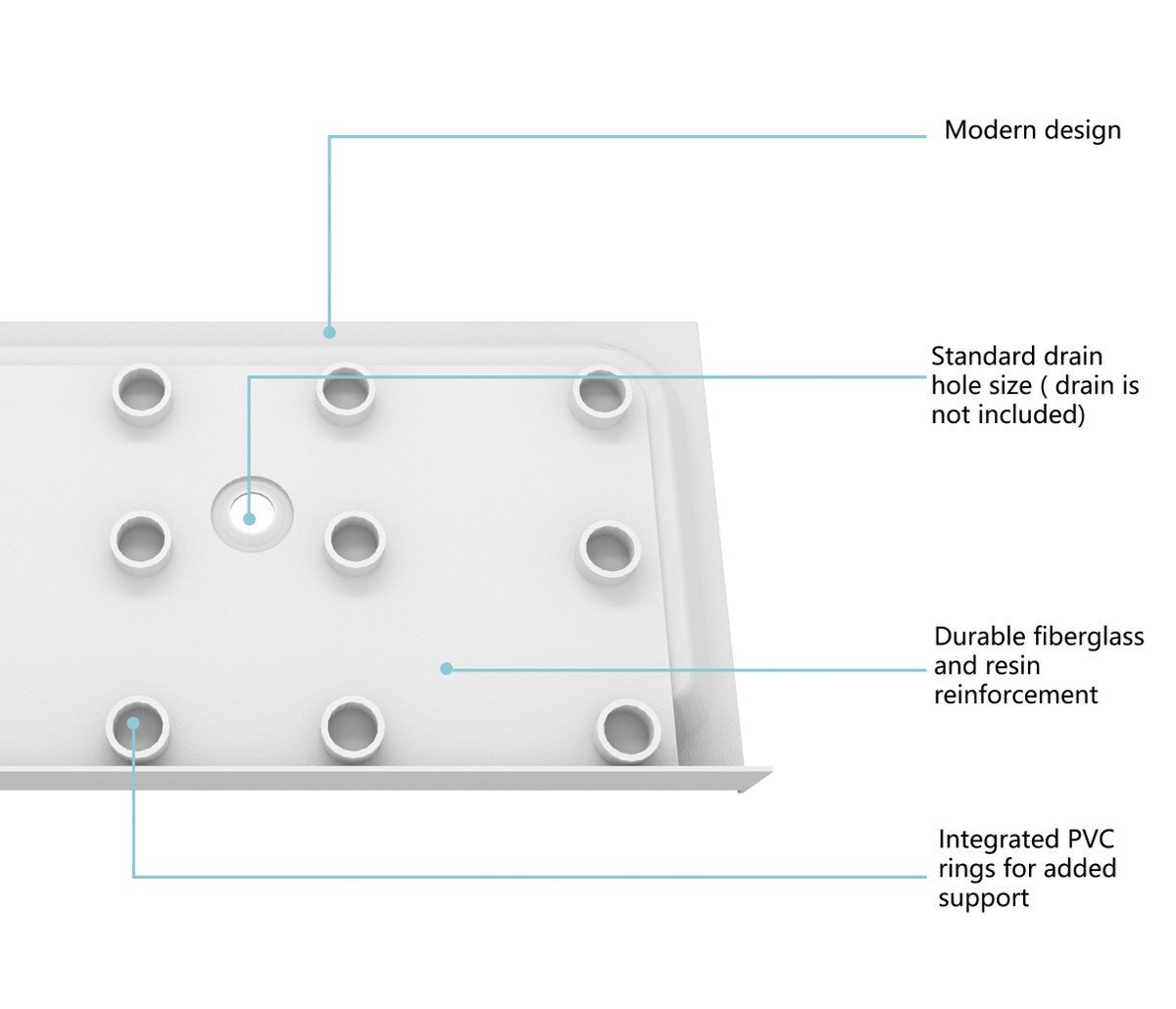 Modern design

Standard drain hole size ( drain is not included)

Durable fiberglass and resin reinforcement

Integrated PVC rings for added support