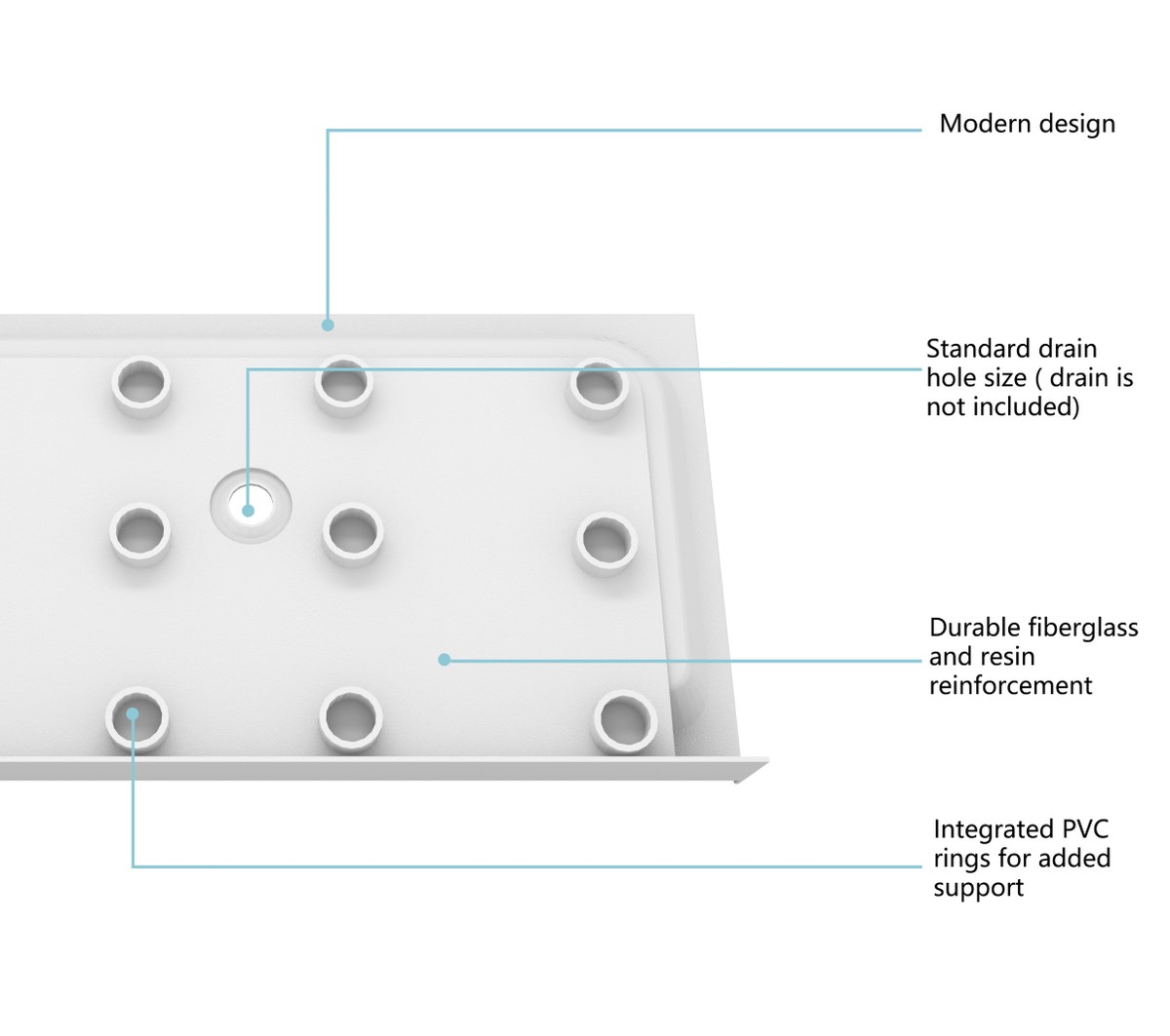 Modern design

Standard drain hole size ( drain is not included)

Durable fiberglass and resin reinforcement

Integrated PVC rings for added support