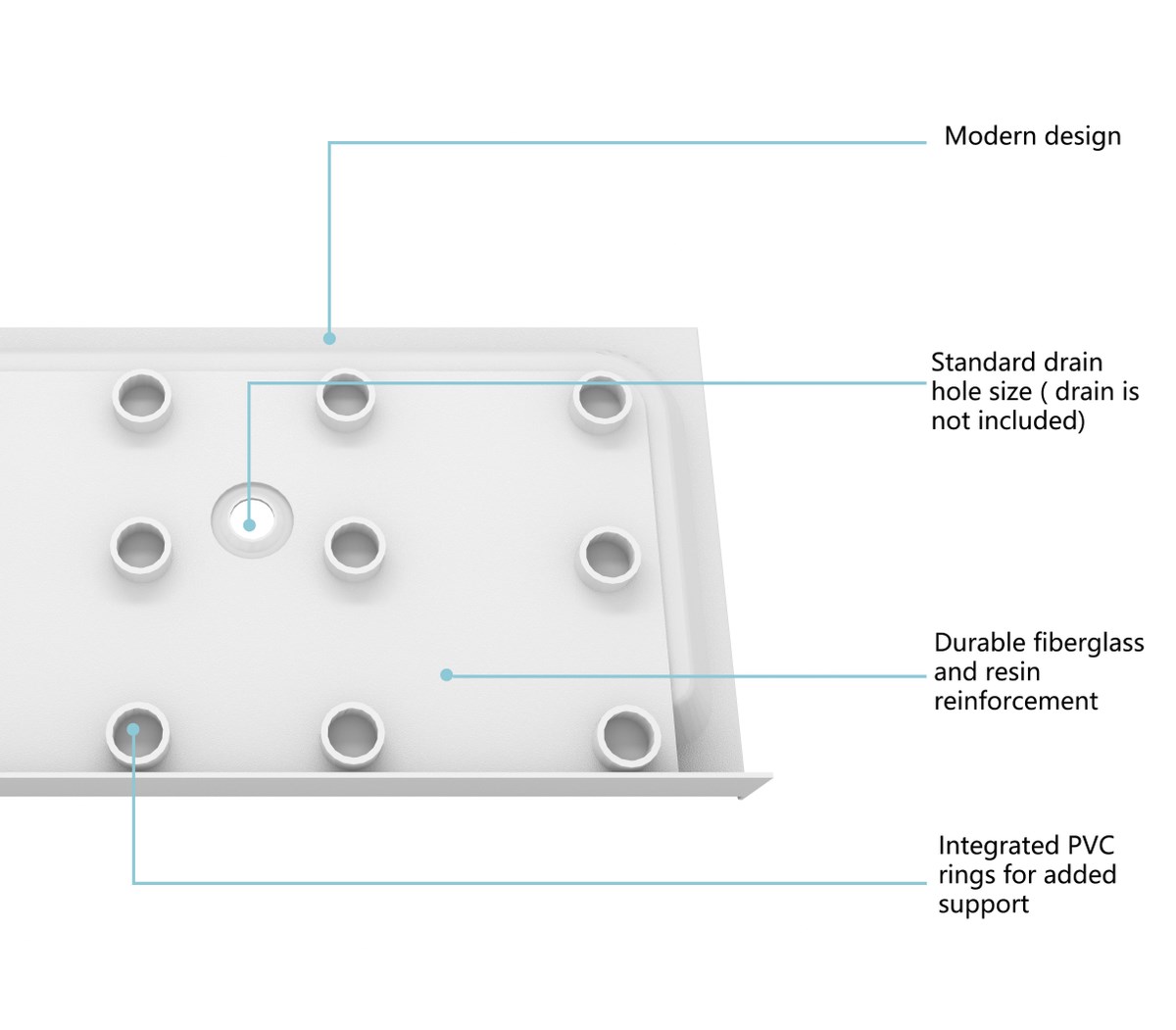 Modern design

Standard drain hole size ( drain is not included)

Durable fiberglass and resin reinforcement

Integrated PVC rings for added support