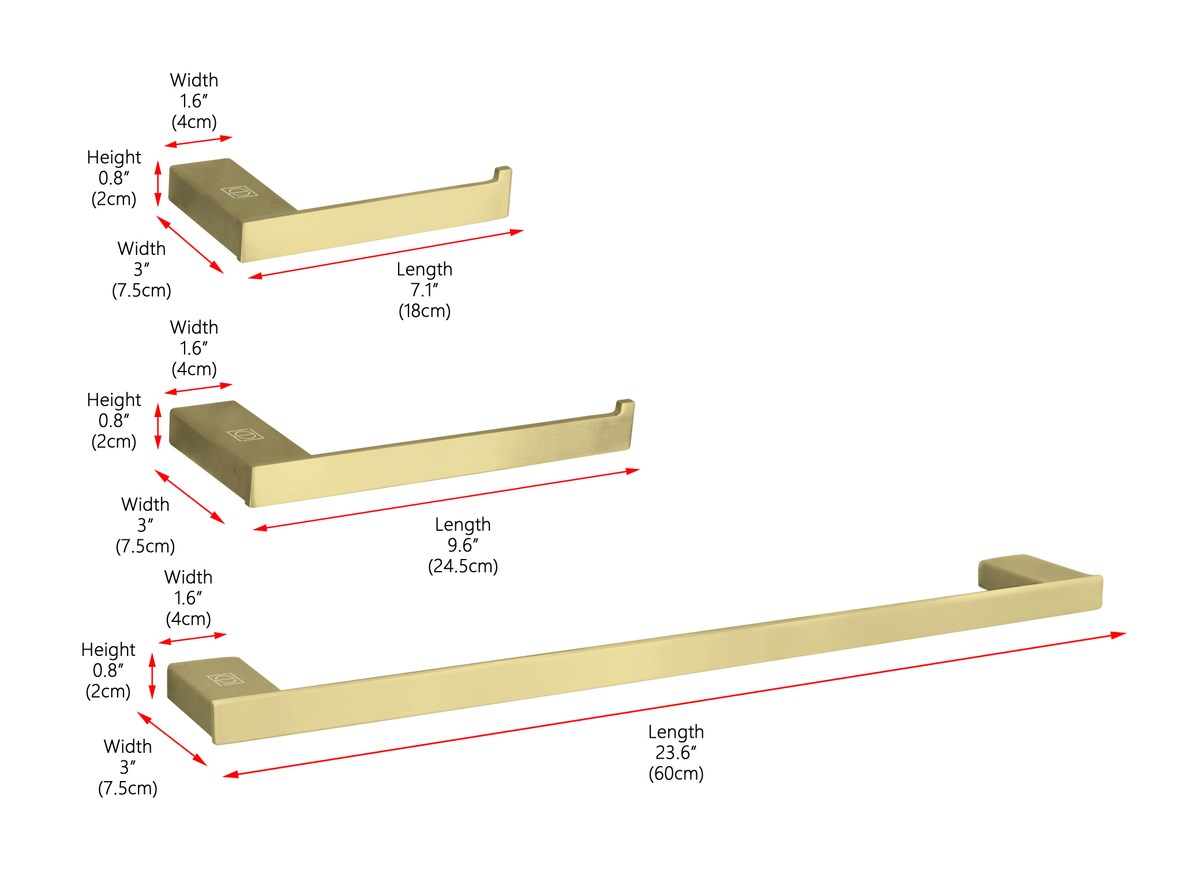 Width
1.6″
(4cm)

Height
0.8″
(2cm)

Width
3″
(7.5cm)

Length
7.1″
(18cm)

Width
1.6″
(4cm)

Height
0.8″
(2cm)

Width
3″
(7.5cm)

Length
9.6″
(24.5cm)

Width
1.6″
(4cm)

Height
0.8″
(2cm)

Width
3″
(7.5cm)

Length
23.6″
(60cm)