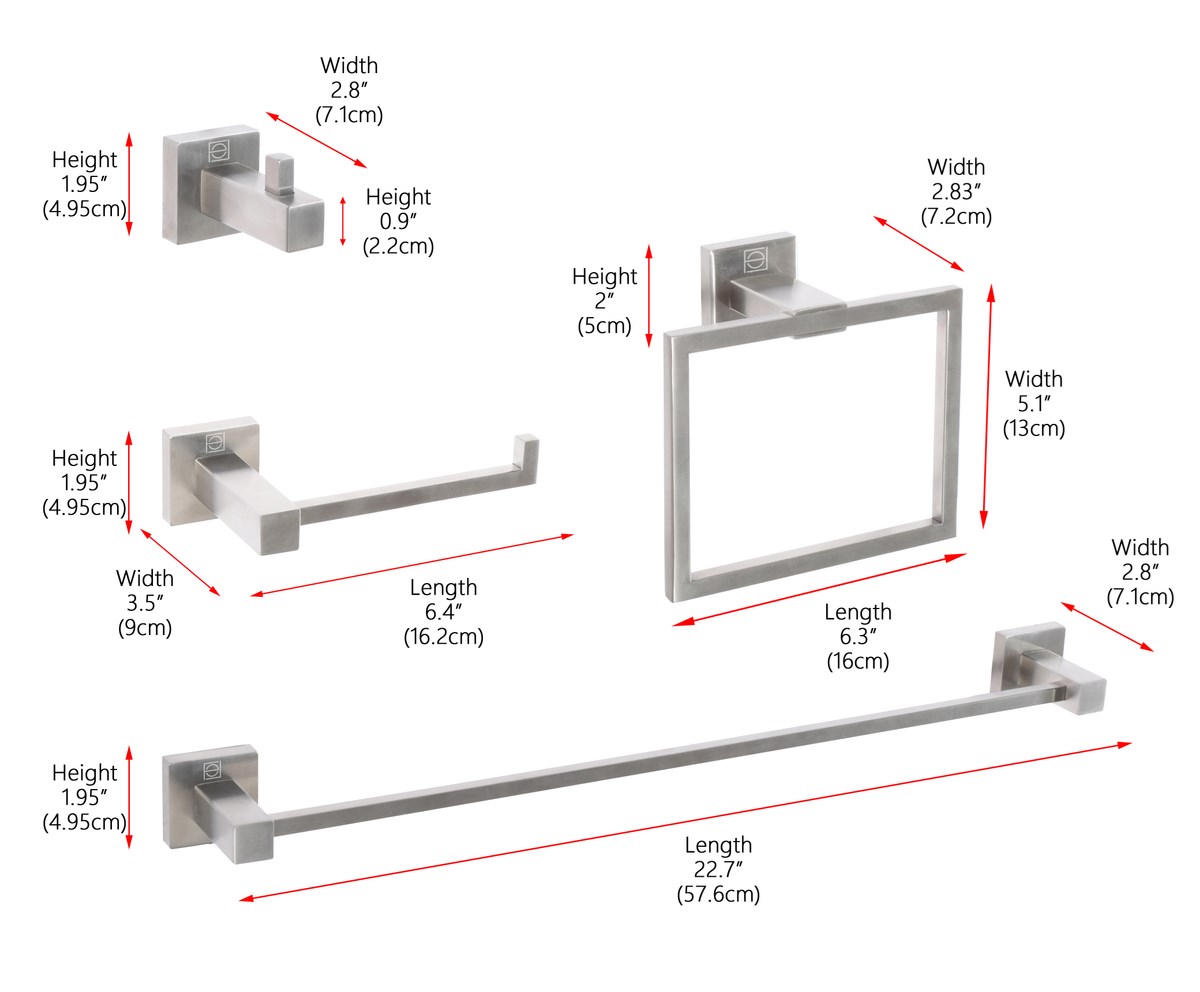 Width
2.8″
(7.1cm)

Height
1.95″
(4.95cm)

Height
0.9″
(2.2cm)

Width
2.83″
(7.2cm)

Height
2″
(5cm)

Width
5.1″
(13cm)

Height
1.95″
(4.95cm)

Width
3.5″
(9cm)

Length
6.4″
(16.2cm)

Length
6.3″
(16cm)

Width
2.8″
(7.1cm)

Height
1.95″
(4.95cm)

Length
22.7″
(57.6cm)