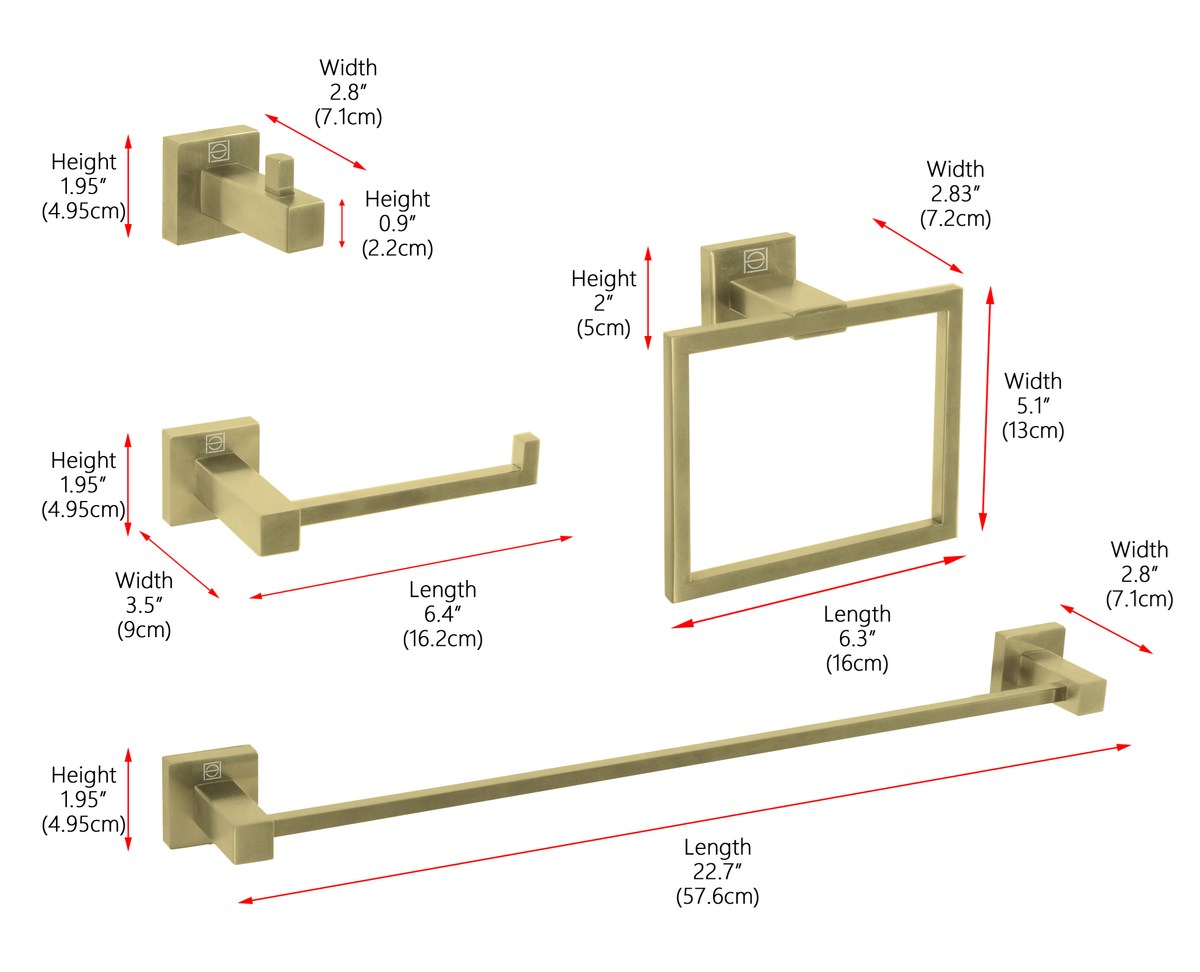 Width
2.8″
(7.1cm)

Height
1.95″
(4.95cm)

Height
0.9″
(2.2cm)

Width
2.83″
(7.2cm)

Height
2″
(5cm)

Width
5.1″
(13cm)

Height
1.95″
(4.95cm)

Width
3.5″
(9cm)

Length
6.4″
(16.2cm)

Length
6.3″
(16cm)

Width
2.8″
(7.1cm)

Height
1.95″
(4.95cm)

Length
22.7″
(57.6cm)