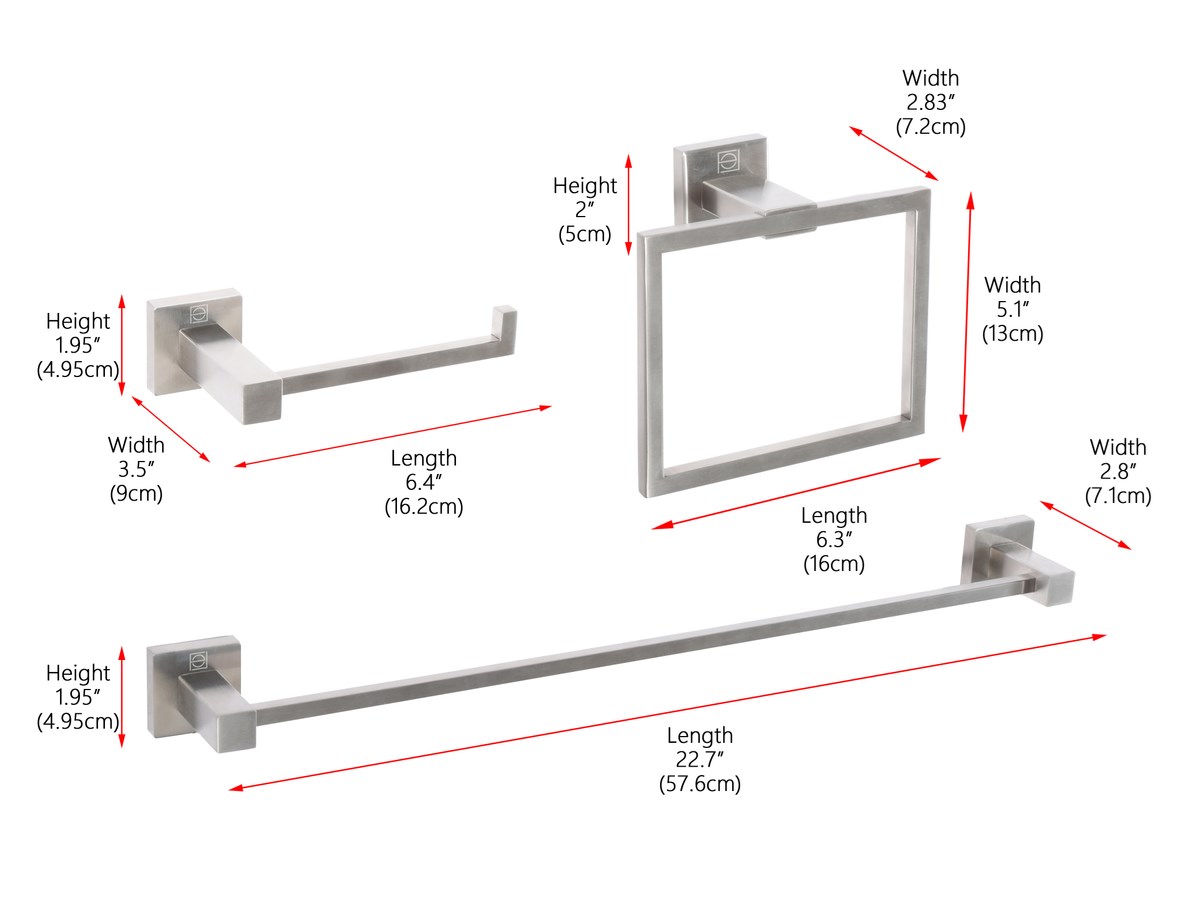 Width
2.83″
(7.2cm)

Height
2″
(5cm)

Width
5.1″
(13cm)

Height
1.95″
(4.95cm)

Width
3.5″
(9cm)

Length
6.4″
(16.2cm)

Length
6.3″
(16cm)

Width
2.8″
(7.1cm)

Height
1.95″
(4.95cm)

Length
22.7″
(57.6cm)