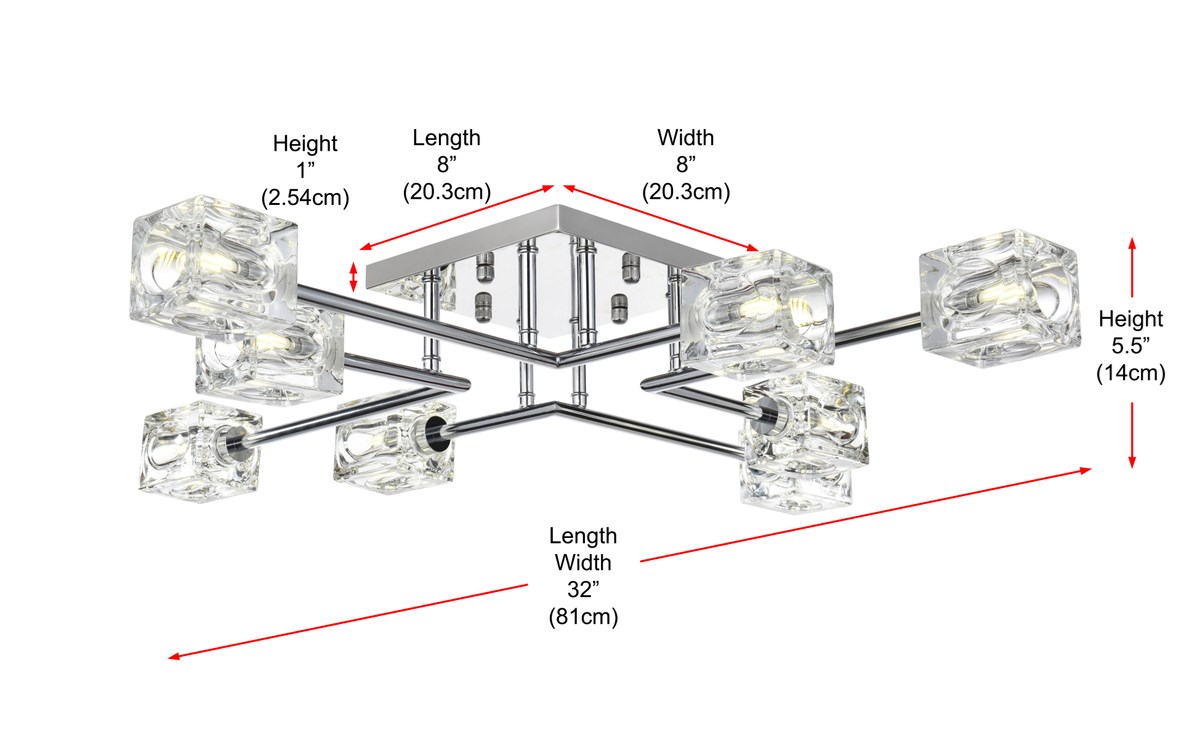 Height
1”
(2.54cm)

Length
8”
(20.3cm)

Width
8”
(20.3cm)

Height
5.5”
(14cm)

Length
Width
32”
(81cm)