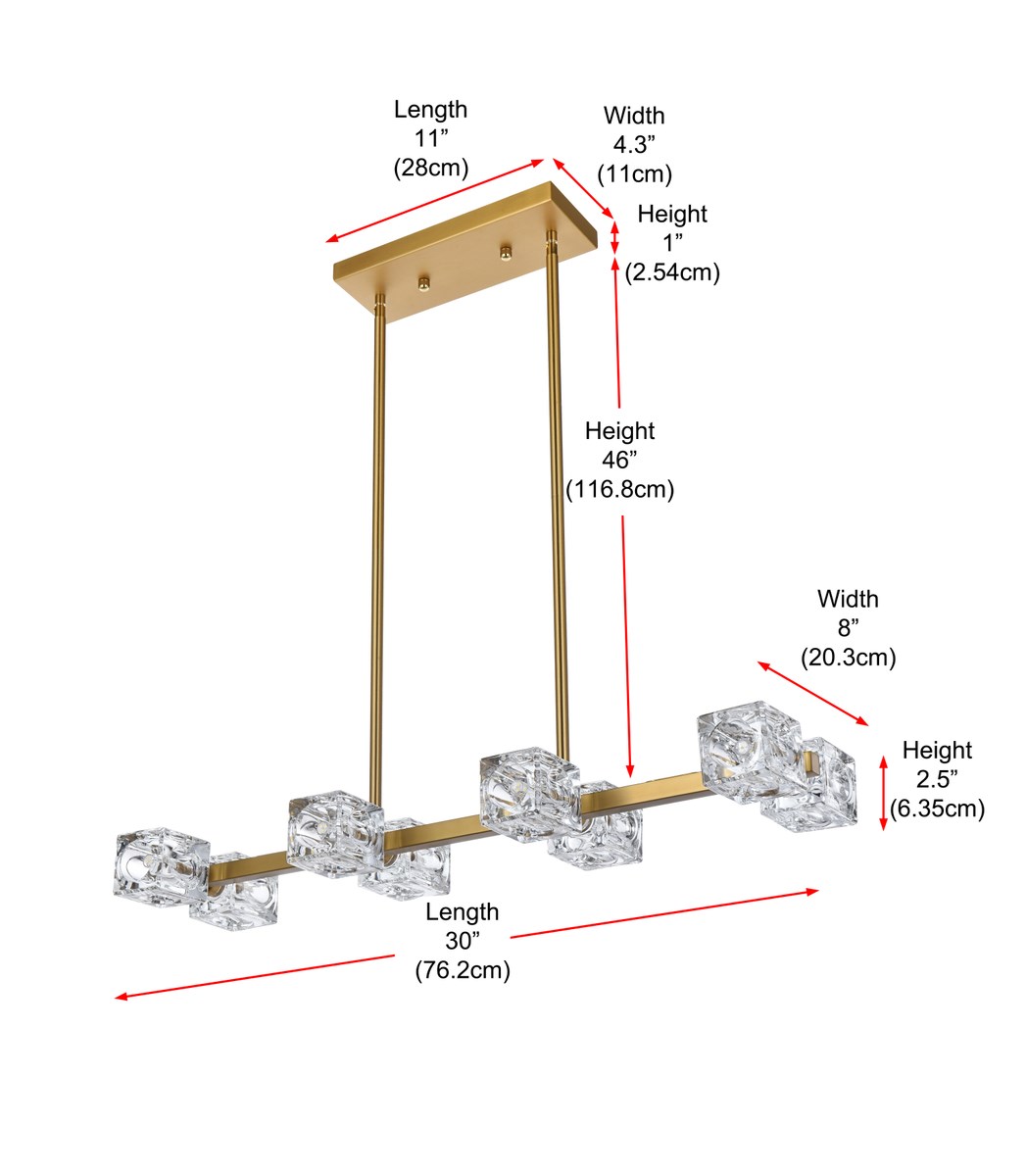 Length
11”
(28cm)

Width
4.3”
(11cm)

Height
1”
(2.54cm)

Height
46”
(116.8cm)

Width
8”
(20.3cm)

Height
2.5”
(6.35cm)

Length
30”
(76.2cm)