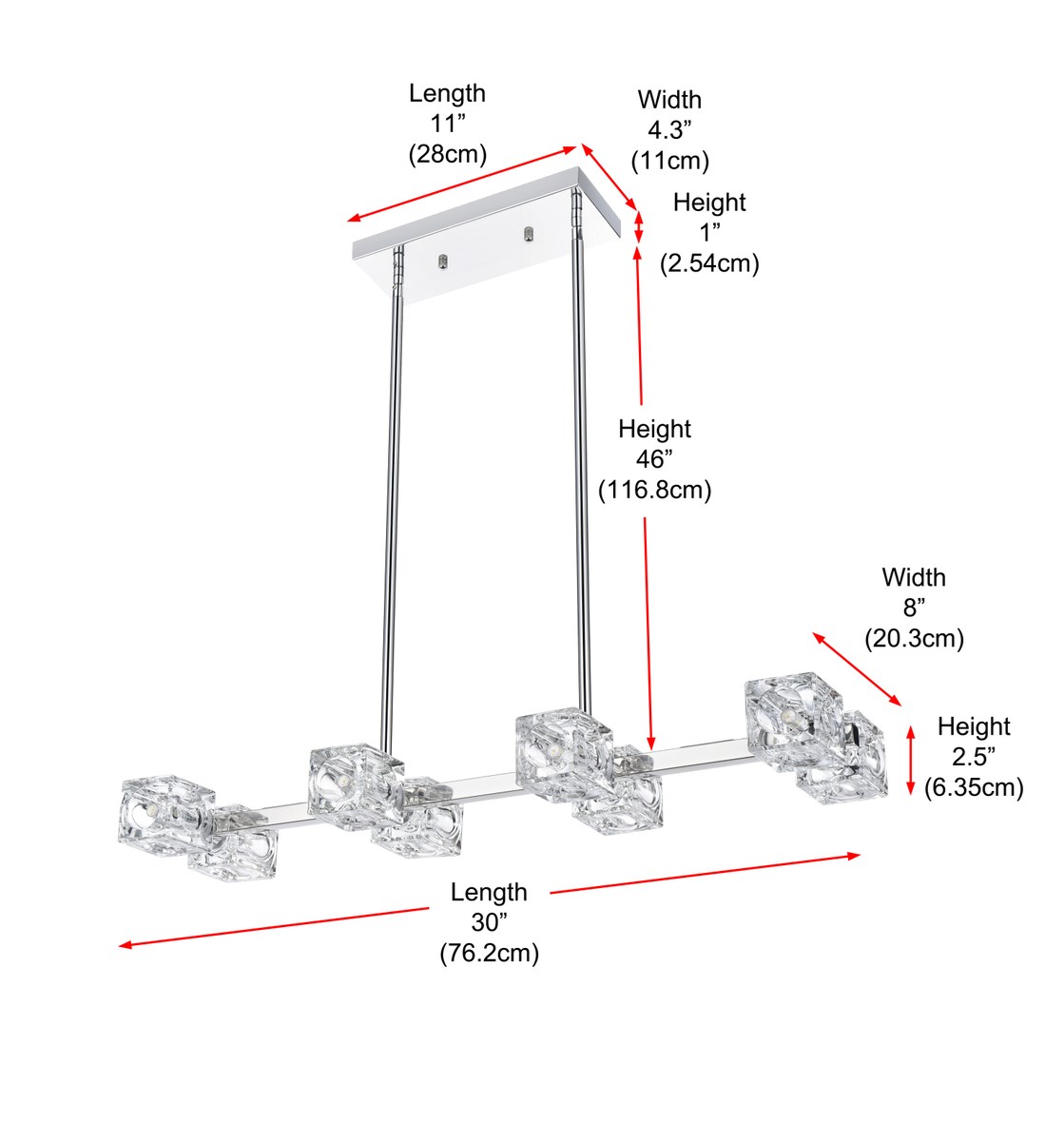 Length
11”
(28cm)

Width
4.3”
(11cm)

Height
1”
(2.54cm)

Height
46”
(116.8cm)

Width
8”
(20.3cm)

Height
2.5”
(6.35cm)

Length
30”
(76.2cm)