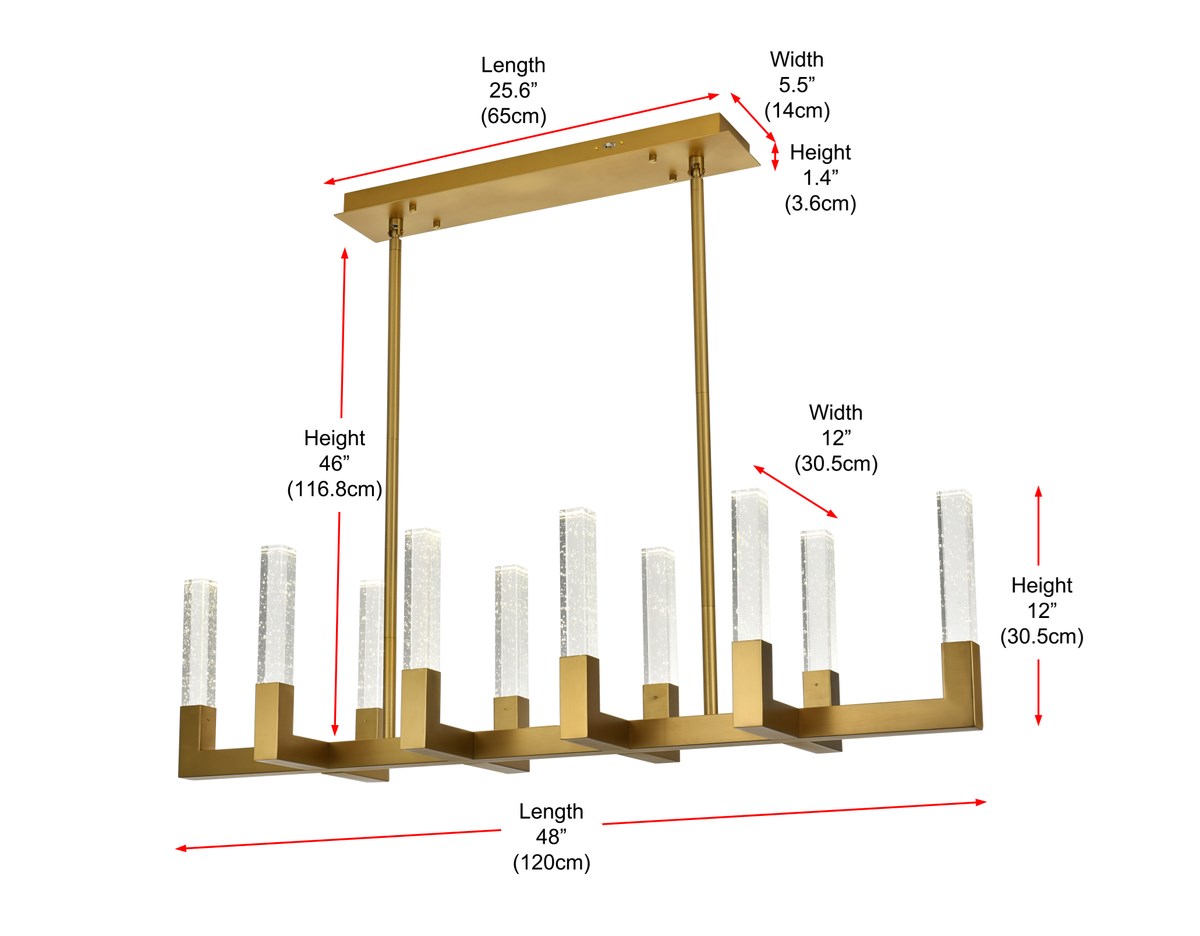 Length
25.6”
(65cm)

Width
5.5”
(14cm)

Height
1.4”
(3.6cm)

Height
46”
(116.8cm)

Width
12”
(30.5cm)

Height
12”
(30.5cm)

Length
48”
(120cm)