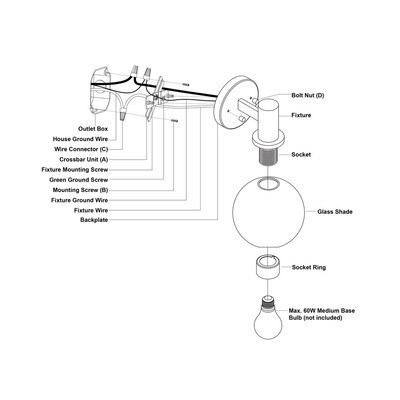 Outlet Box
House Ground Wire
Wire Connector (C)
Crossbar Unit (A)
Fixture Mounting Screw
Green Ground Screw
Mounting Screw (B)
Fixture Ground Wire
Fixture Wire
Backplate

Bolt Nut (D)
Fixture
Socket
Glass Shade
Socket Ring
Max. 60W Medium Base Bulb (not included)