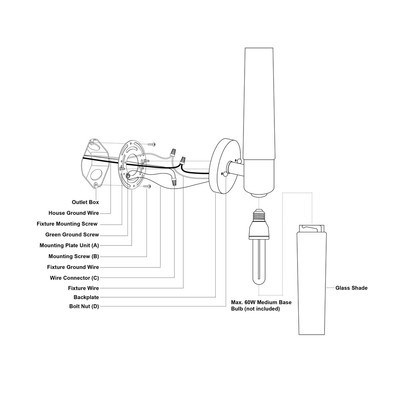 Outlet Box
House Ground Wire
Fixture Mounting Screw
Green Ground Screw
Mounting Plate Unit (A)
Mounting Screw (B)
Fixture Ground Wire
Wire Connector (C)
Fixture Wire
Backplate
Bolt Nut (D)

Max. 60W Medium Base Bulb (not included)

Glass Shade