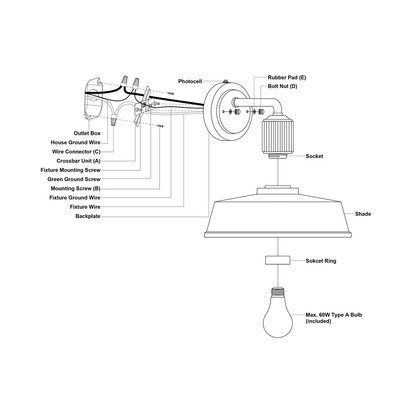 Photocell

Rubber Pad (E)

Bolt Nut (D)

Outlet Box

House Ground Wire

Wire Connector (C)

Crossbar Unit (A)

Fixture Mounting Screw

Green Ground Screw

Mounting Screw (B)

Fixture Ground Wire

Fixture Wire

Backplate

Socket

Shade

Sokcet Ring

Max. 60W Type A Bulb (included)