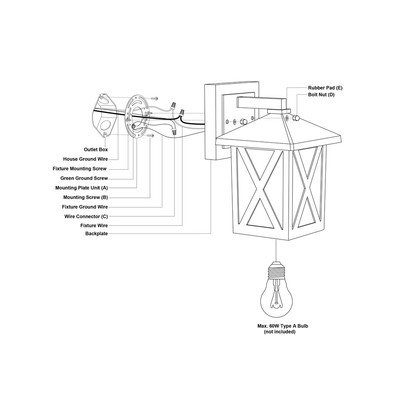 Rubber Pad (E)
Bolt Nut (D)

Outlet Box
House Ground Wire
Fixture Mounting Screw
Green Ground Screw
Mounting Plate Unit (A)
Mounting Screw (B)
Fixture Ground Wire
Wire Connector (C)
Fixture Wire
Backplate

Max. 60W Type A Bulb
(not included)