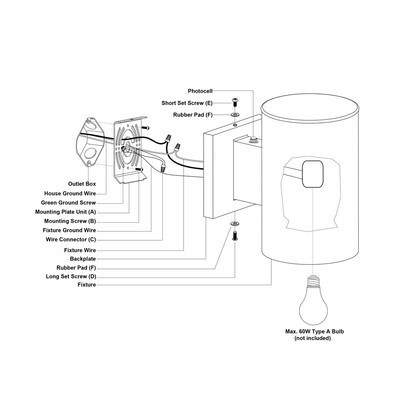 Photocell
Short Set Screw (E)
Rubber Pad (F)

Outlet Box
House Ground Wire
Green Ground Screw
Mounting Plate Unit (A)
Mounting Screw (B)
Fixture Ground Wire
Wire Connector (C)
Fixture Wire
Backplate
Rubber Pad (F)
Long Set Screw (D)
Fixture

Max. 60W Type A Bulb
(not included)