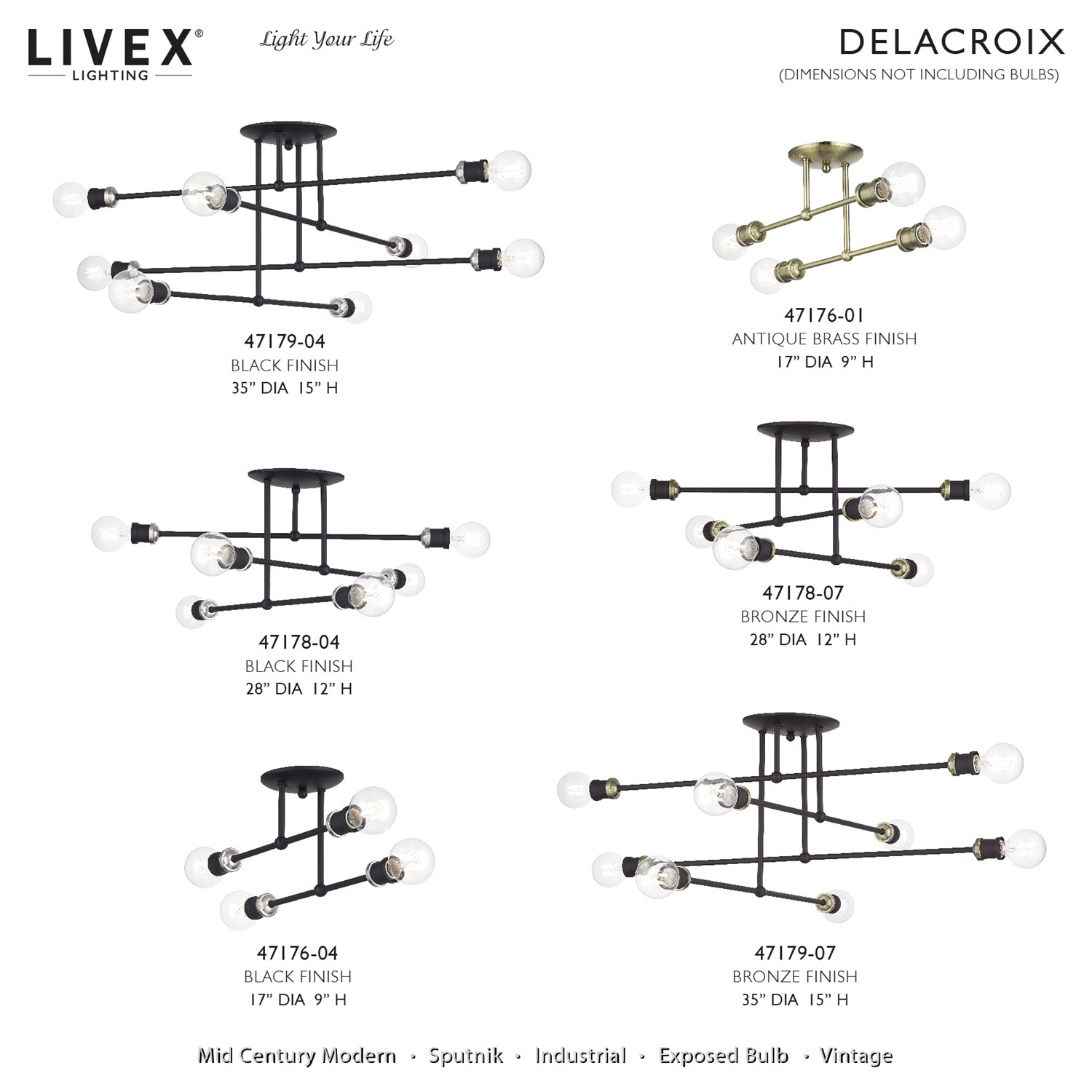 LIVEX®
LIGHTING

Light Your Life

DELACROIX
(DIMENSIONS NOT INCLUDING BULBS)

47179-04
BLACK FINISH
35" DIA 15" H

47176-01
ANTIQUE BRASS FINISH
17" DIA 9" H

47178-04
BLACK FINISH
28" DIA 12" H

47178-07
BRONZE FINISH
28" DIA 12" H

47176-04
BLACK FINISH
17" DIA 9" H

47179-07
BRONZE FINISH
35" DIA 15" H

Mid Century Modern · Sputnik · Industrial · Exposed Bulb · Vintage