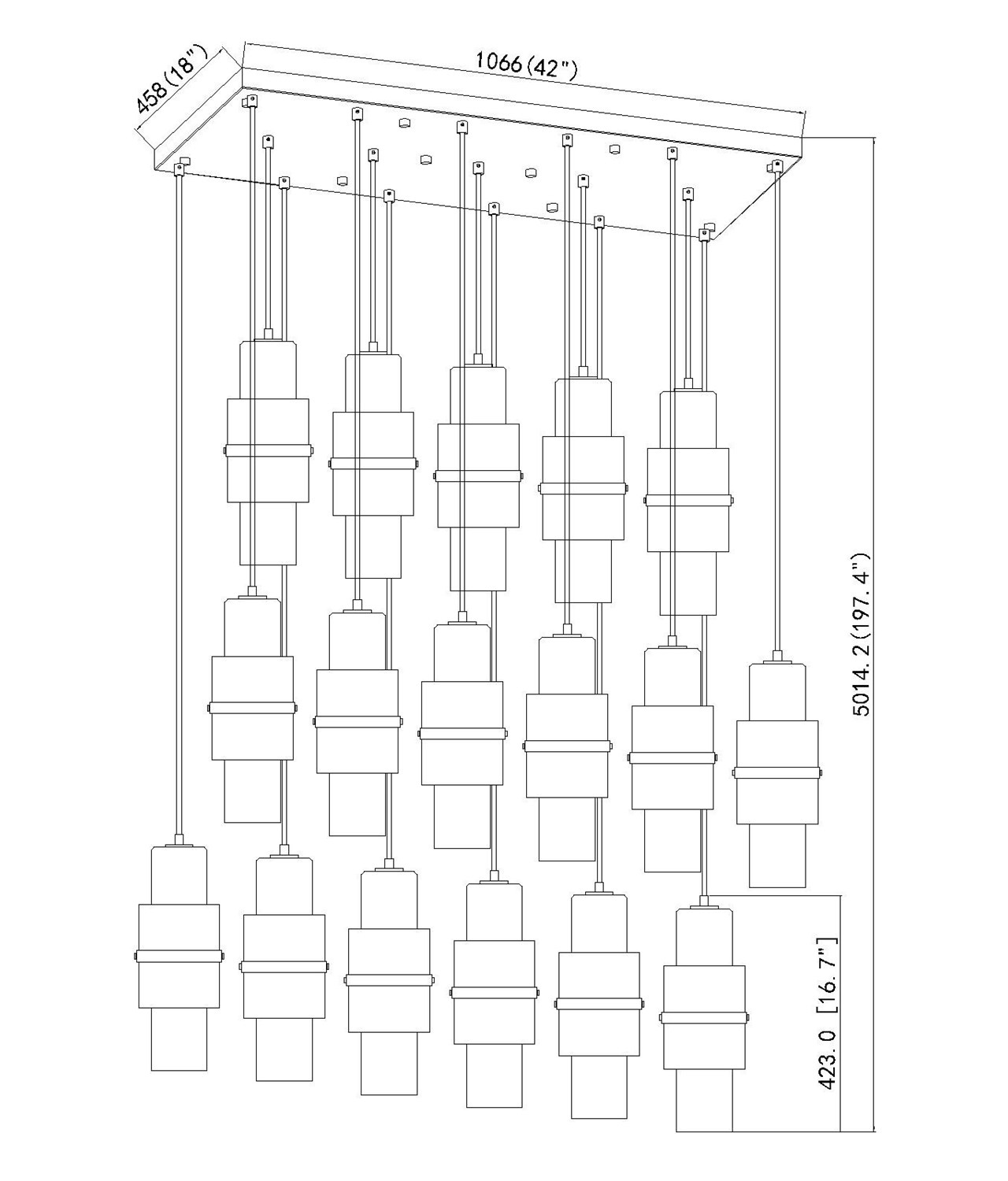 458(18")

1066(42")

5014.2(197.4")

423.0 [16.7"]