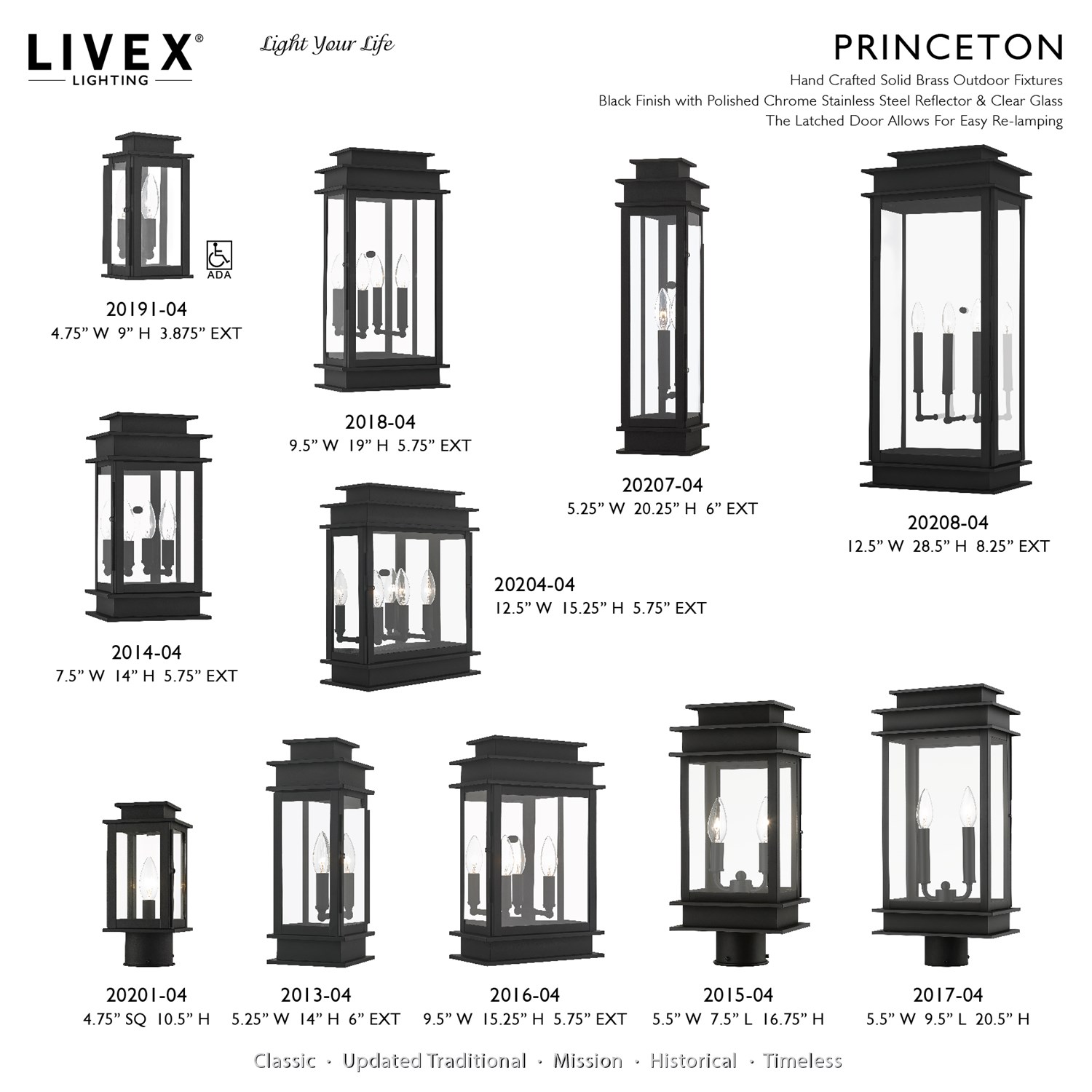 LIVEX®
LIGHTING

Light Your Life

PRINCETON
Hand Crafted Solid Brass Outdoor Fixtures
Black Finish with Polished Chrome Stainless Steel Reflector & Clear Glass
The Latched Door Allows For Easy Re-lamping

ADA

20191-04
4.75” W 9” H 3.875” EXT

2018-04
9.5” W 19” H 5.75” EXT

20207-04
5.25” W 20.25” H 6” EXT

20208-04
12.5” W 28.5” H 8.25” EXT

2014-04
7.5” W 14” H 5.75” EXT

20204-04
12.5” W 15.25” H 5.75” EXT

20201-04
4.75” SQ 10.5” H

2013-04
5.25” W 14” H 6” EXT

2016-04
9.5” W 15.25” H 5.75” EXT

2015-04
5.5” W 7.5” L 16.75” H

2017-04
5.5” W 9.5” L 20.5” H

Classic · Updated Traditional · Mission · Historical · Timeless