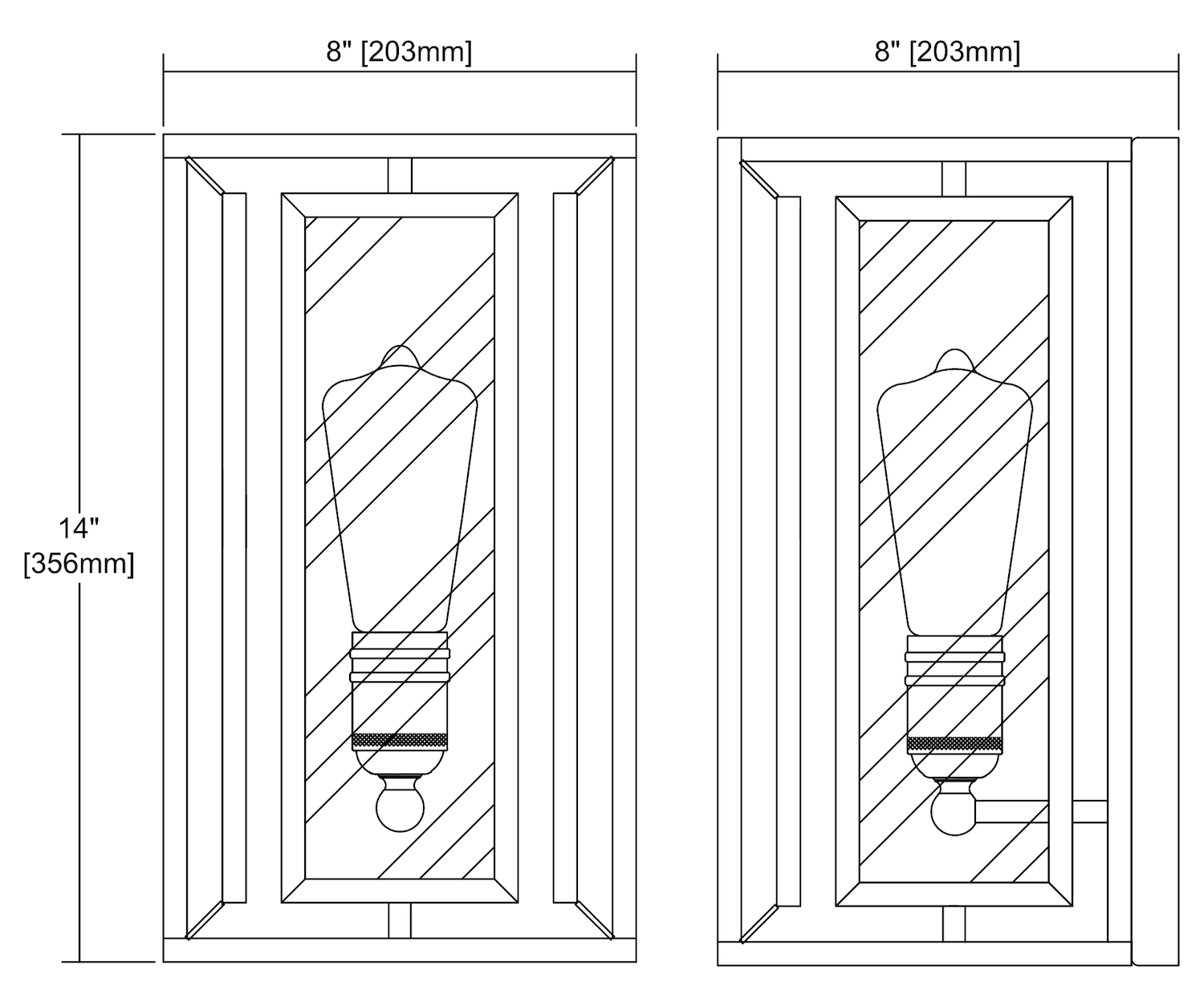 8" [203mm]

8" [203mm]

14"
[356mm]