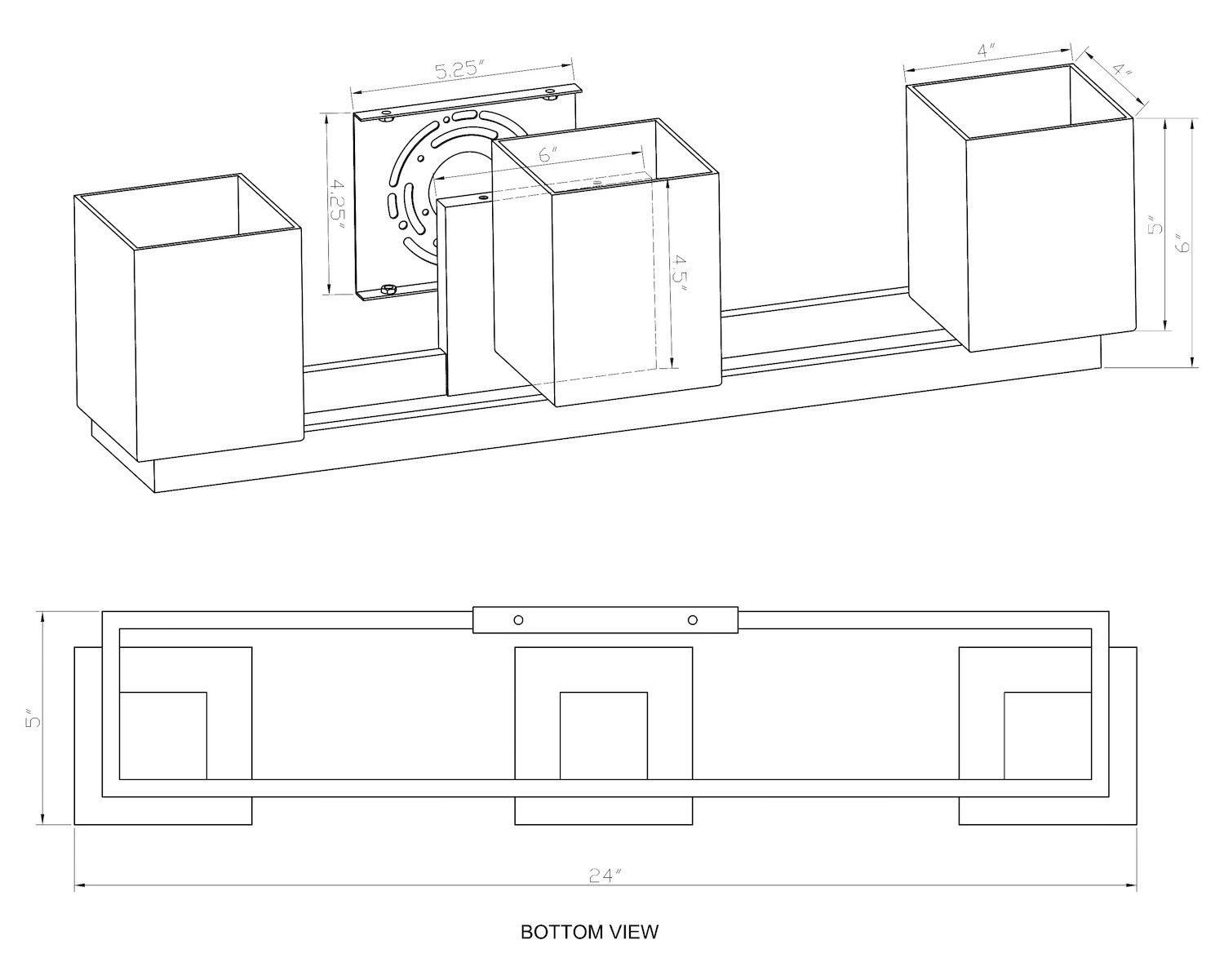 5.25"
4"
4"
4.25"
6"
4.5"
5"
6"
5"
24"
BOTTOM VIEW