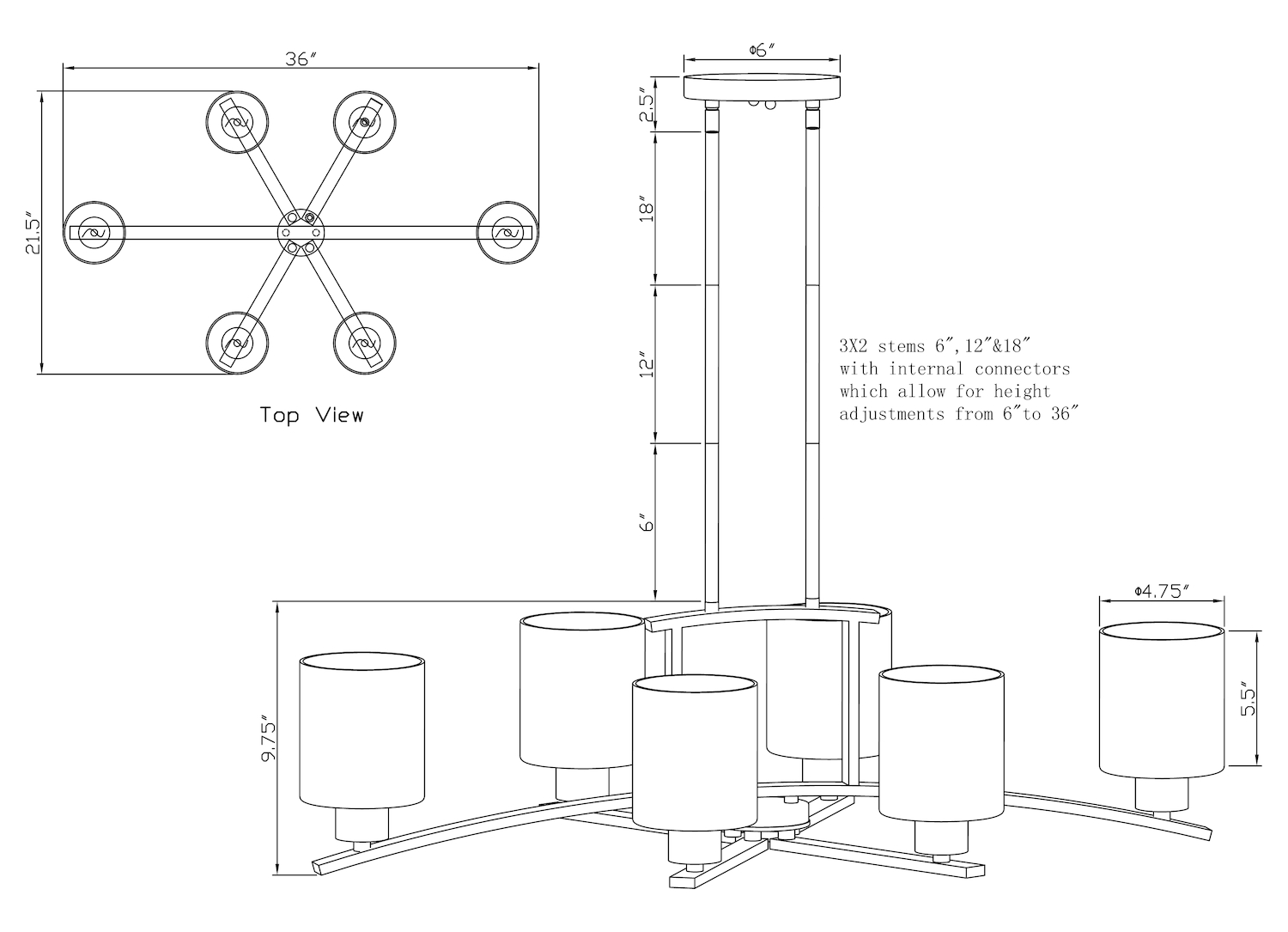 36″

21.5″

Top View

Φ6″

2.5″

18″

12″

6″

3X2 stems 6″,12″&18″ with internal connectors which allow for height adjustments from 6″to 36″

Φ4.75″

5.5″

9.75″