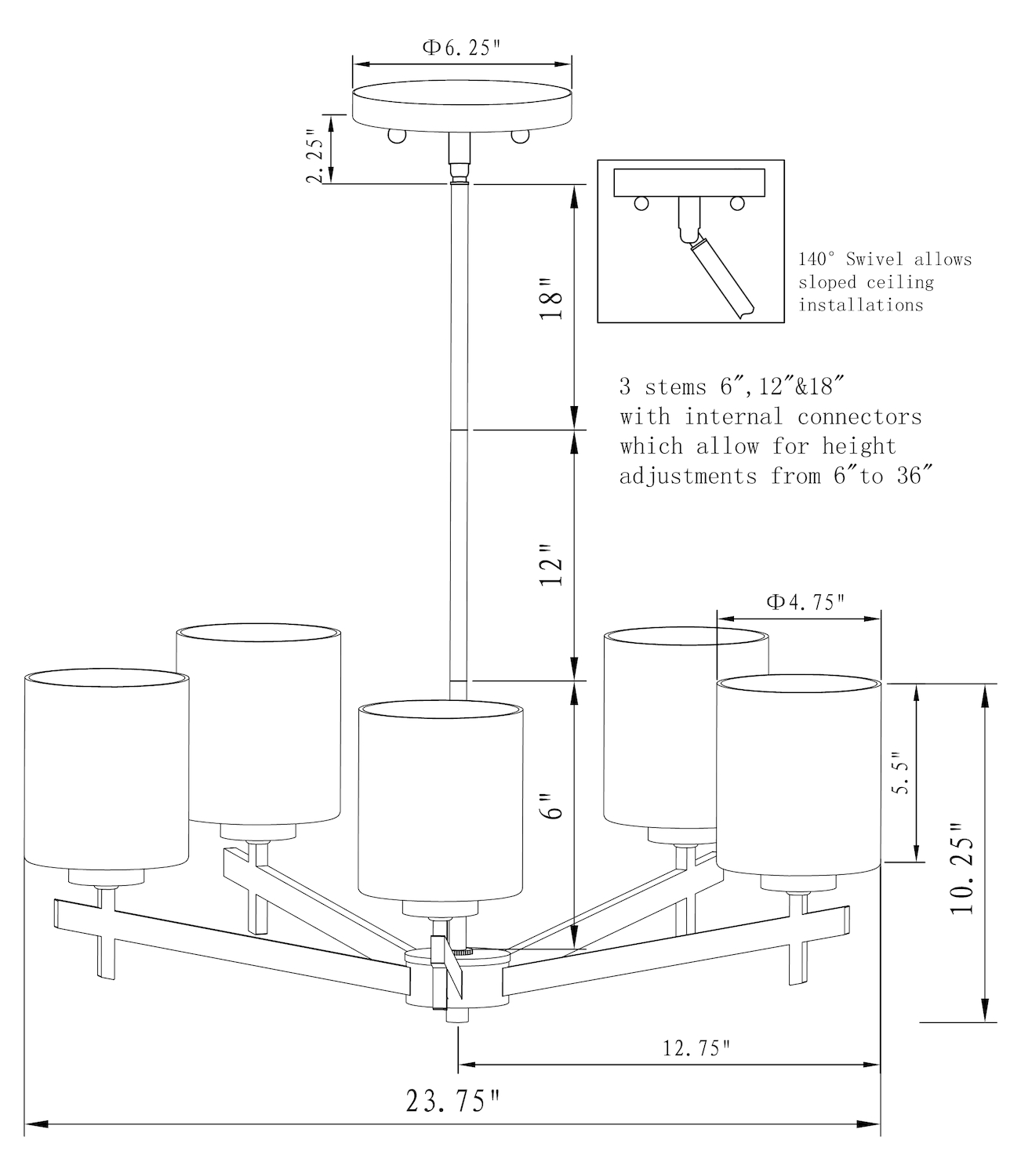 Φ6.25"

2.25"

140° Swivel allows sloped ceiling installations

18"

3 stems 6″,12″&18″ with internal connectors which allow for height adjustments from 6″to 36″

12"

Φ4.75"

6"

5.5"

10.25"

12.75"

23.75"