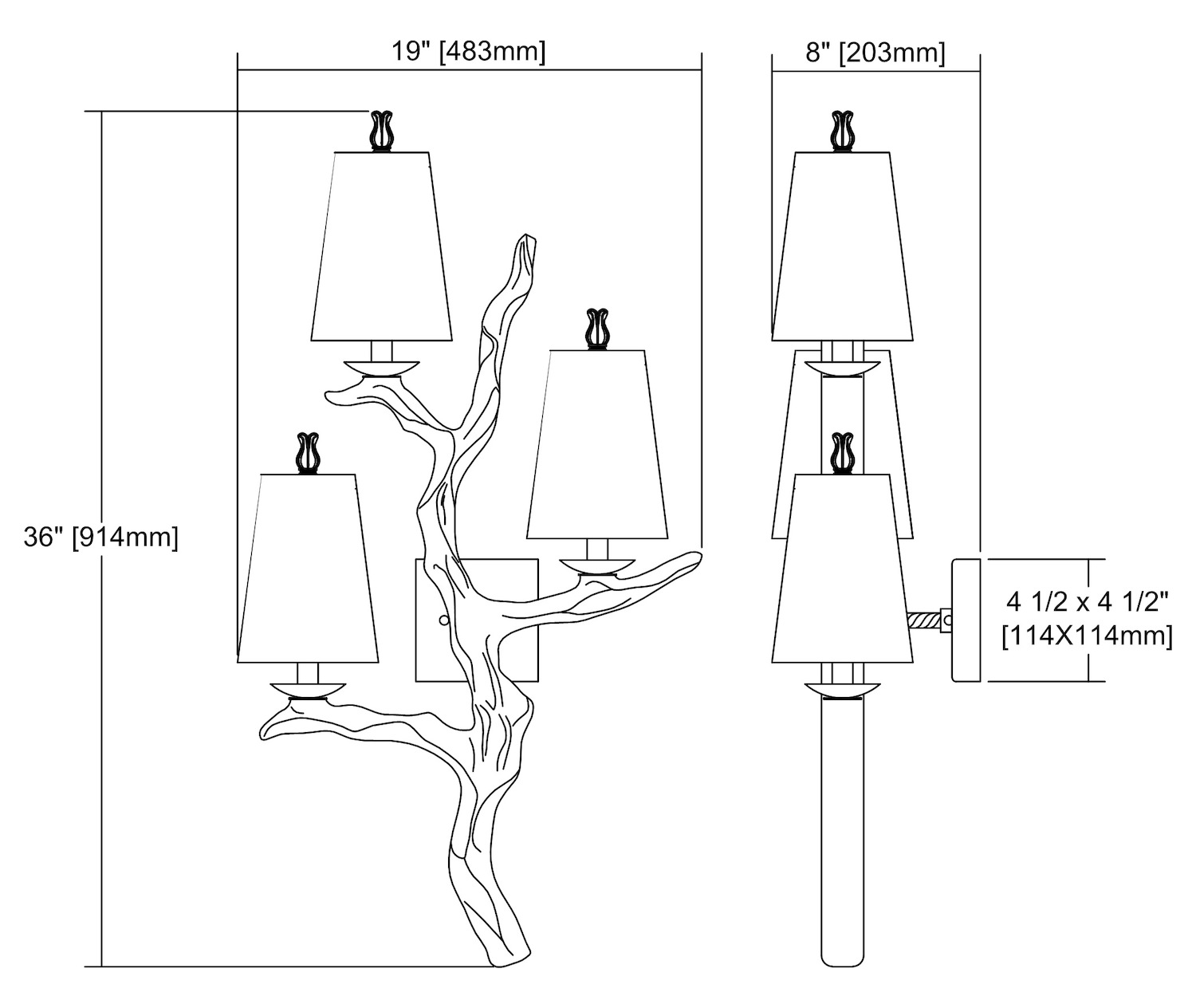 19" [483mm]

8" [203mm]

36" [914mm]

4 1/2 x 4 1/2"
[114X114mm]