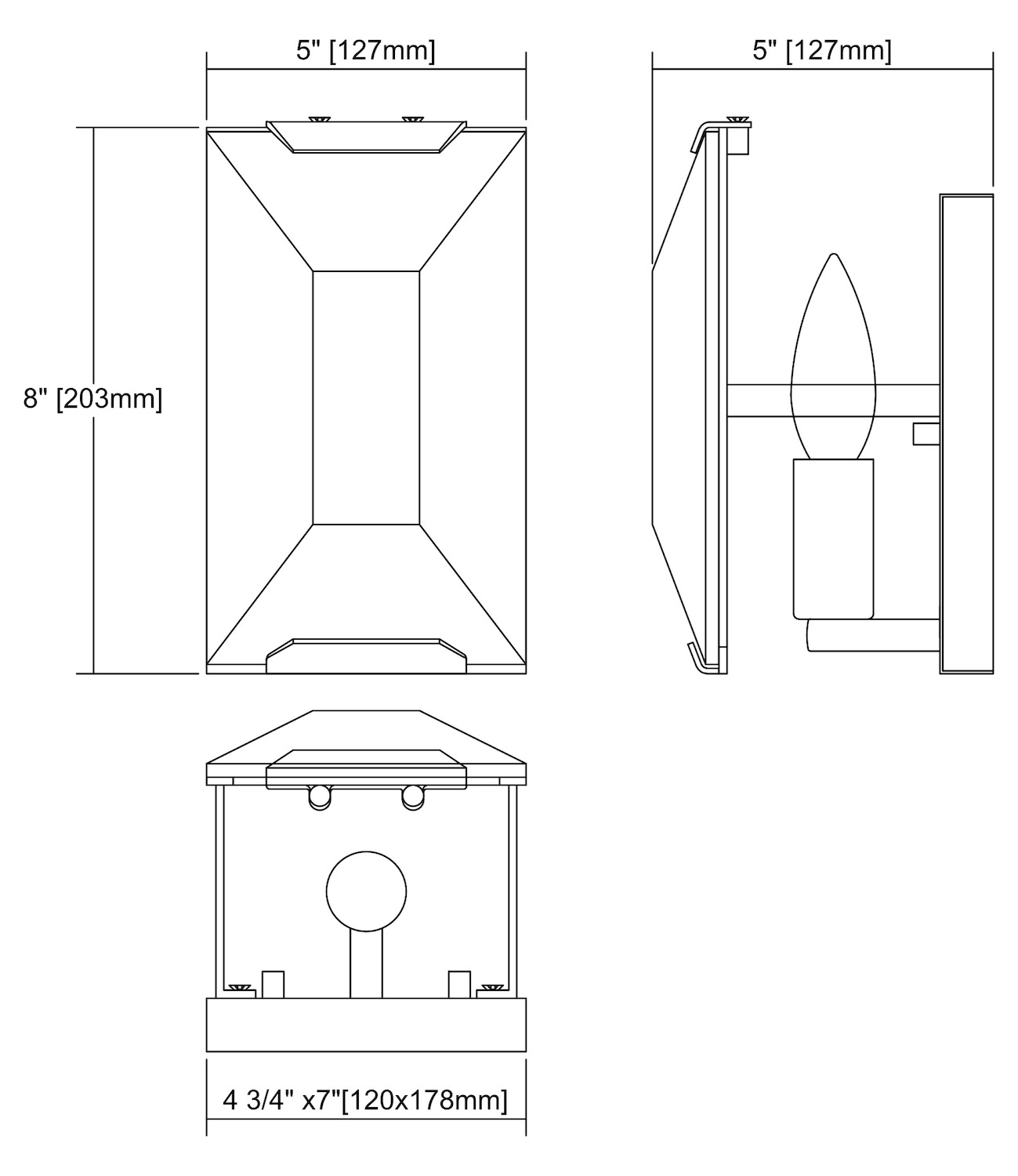 5" [127mm]

5" [127mm]

8" [203mm]

4 3/4" x7"[120x178mm]