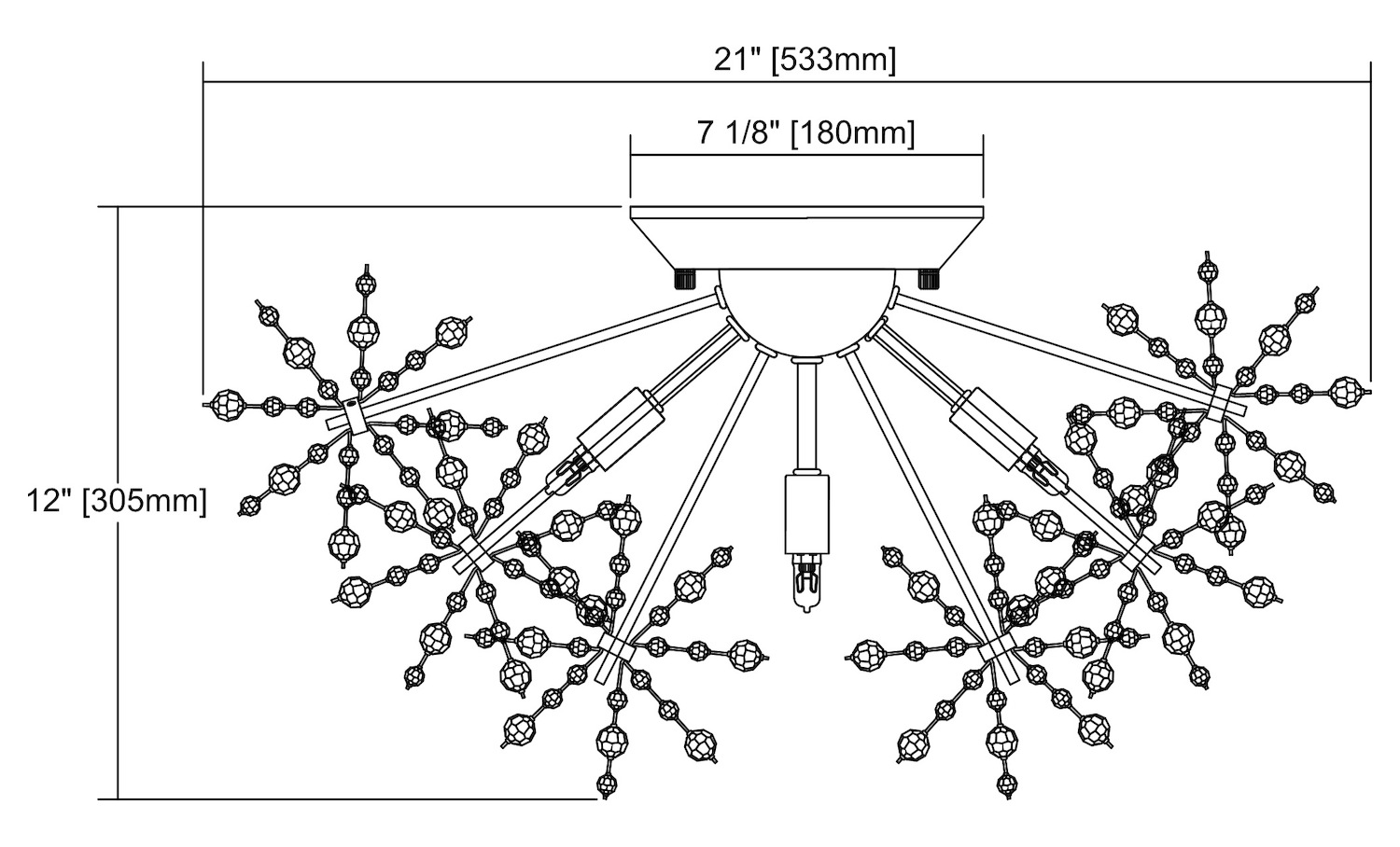 21" [533mm]

7 1/8" [180mm]

12" [305mm]