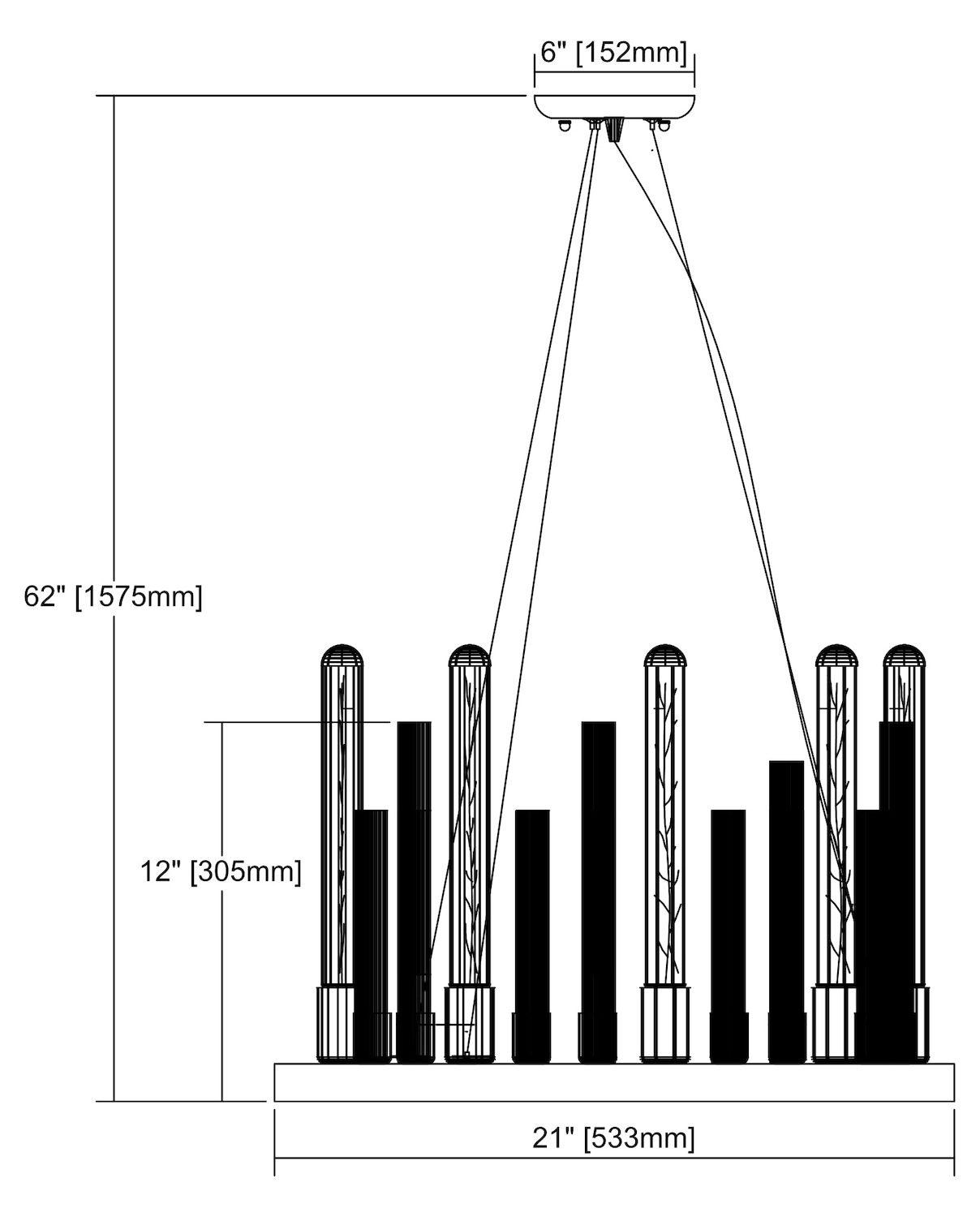 6" [152mm]

62" [1575mm]

12" [305mm]

21" [533mm]