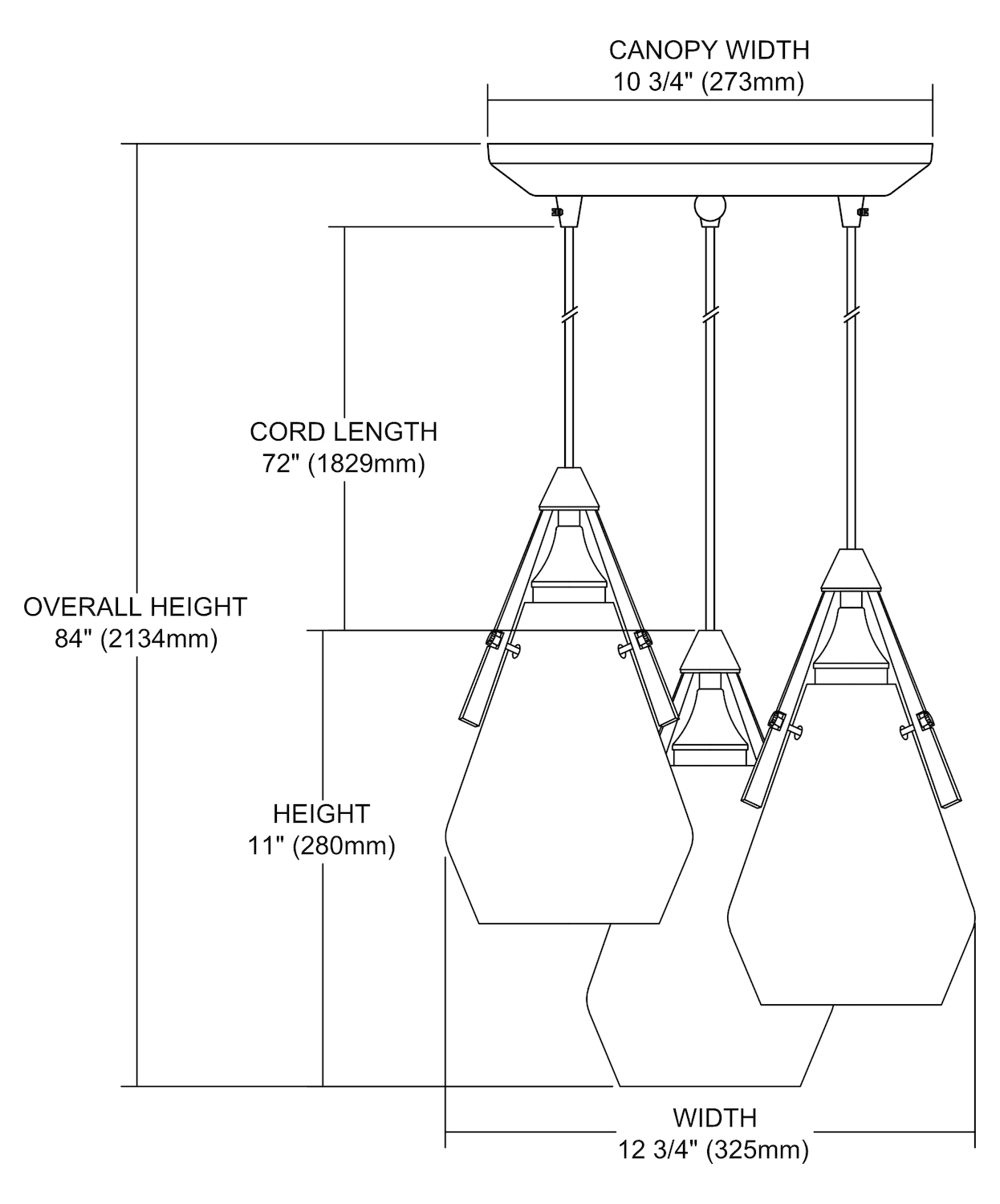 CANOPY WIDTH
10 3/4" (273mm)

CORD LENGTH
72" (1829mm)

OVERALL HEIGHT
84" (2134mm)

HEIGHT
11" (280mm)

WIDTH
12 3/4" (325mm)