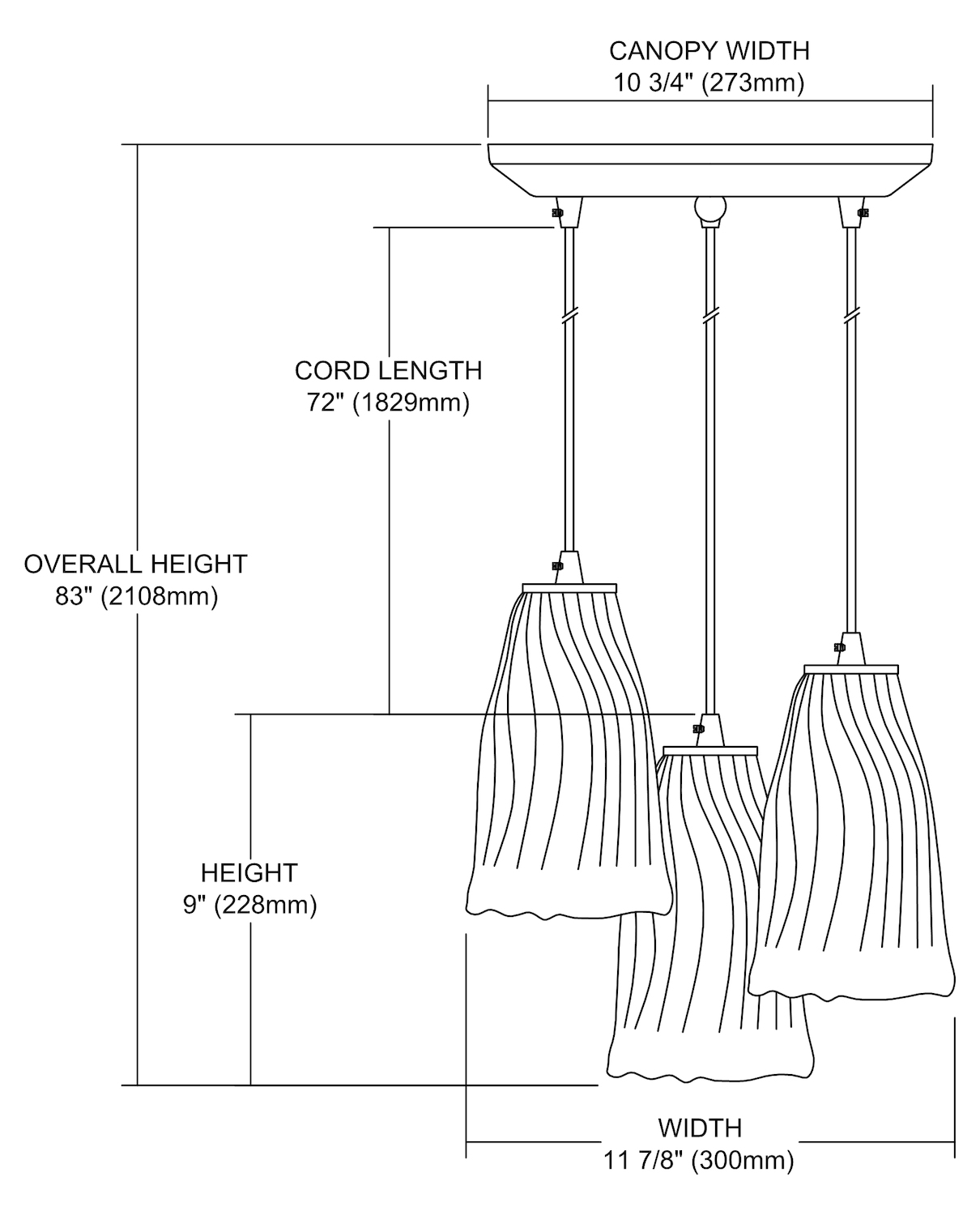 CANOPY WIDTH
10 3/4" (273mm)

CORD LENGTH
72" (1829mm)

OVERALL HEIGHT
83" (2108mm)

HEIGHT
9" (228mm)

WIDTH
11 7/8" (300mm)