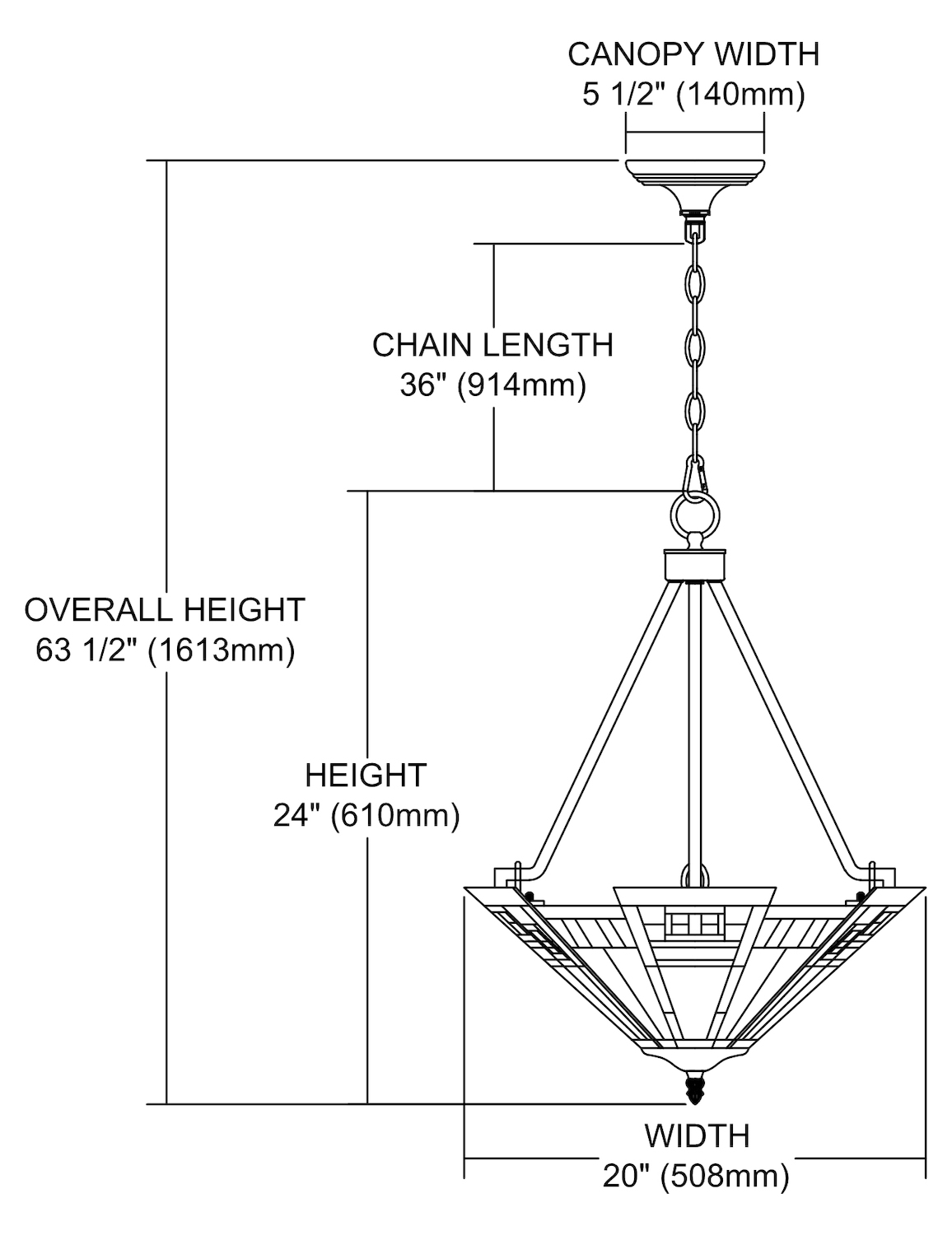 CANOPY WIDTH
5 1/2" (140mm)

CHAIN LENGTH
36" (914mm)

OVERALL HEIGHT
63 1/2" (1613mm)

HEIGHT
24" (610mm)

WIDTH
20" (508mm)