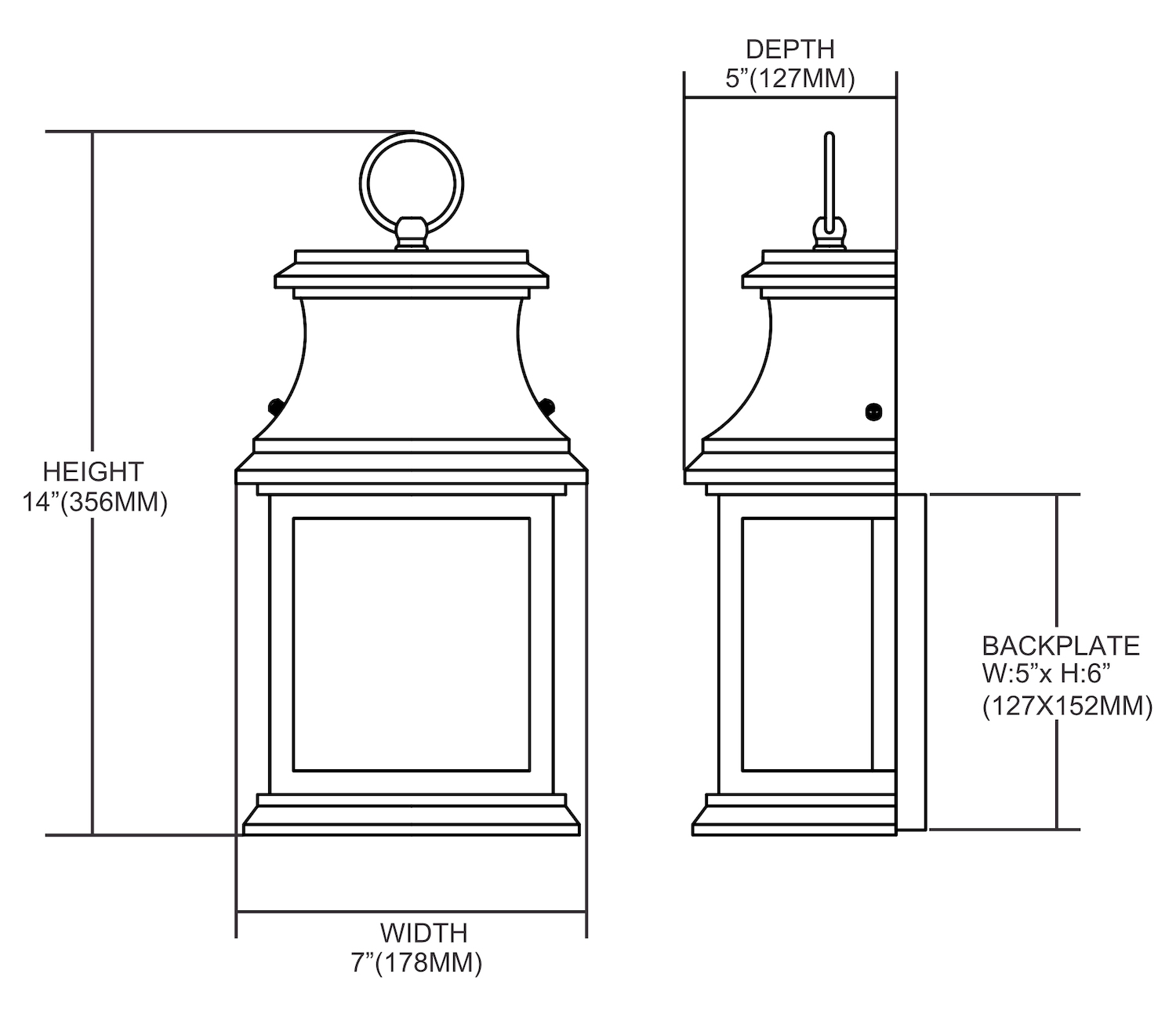 DEPTH
5”(127MM)

HEIGHT
14”(356MM)

BACKPLATE
W:5”x H:6”
(127X152MM)

WIDTH
7”(178MM)